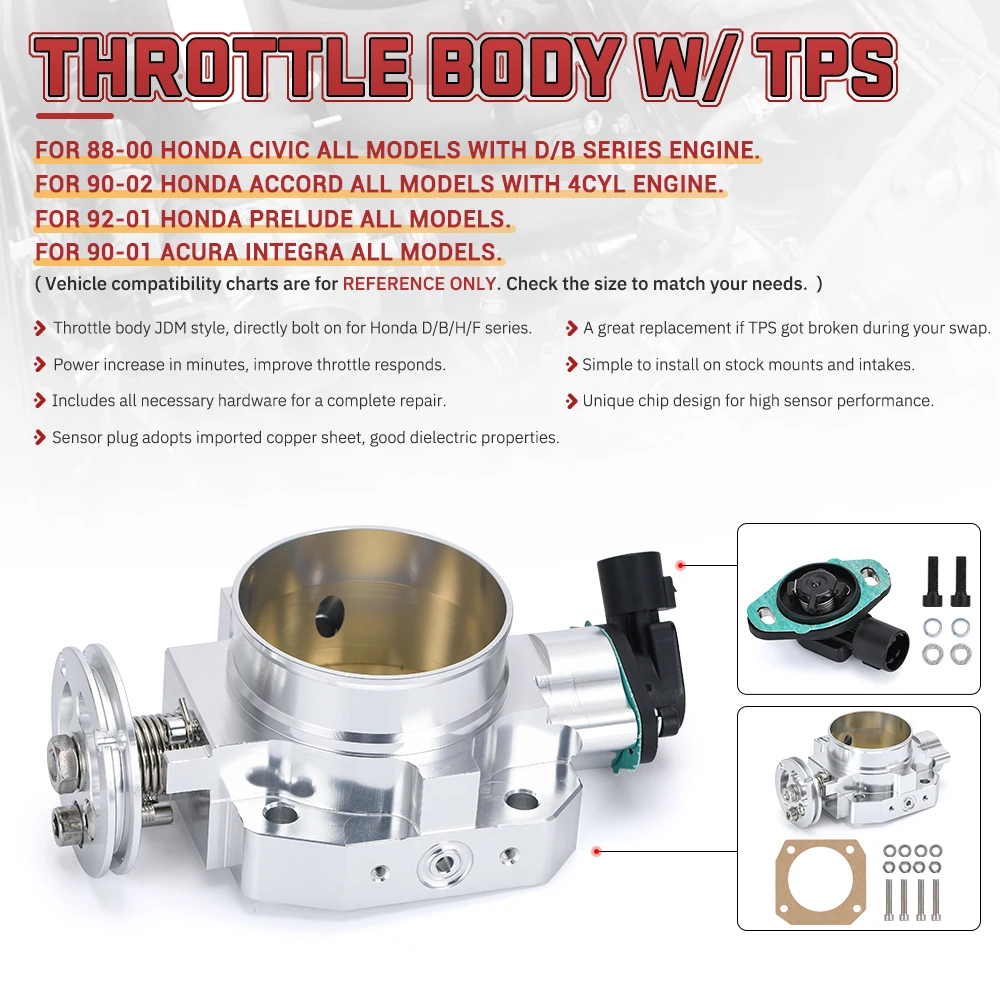 THROTTLE BODY W/ TPS

FOR 88-00 HONDA CIVIC ALL MODELS WITH D/B SERIES ENGINE.
FOR 90-02 HONDA ACCORD ALL MODELS WITH 4CYL ENGINE.
FOR 92-01 HONDA PRELUDE ALL MODELS.
FOR 90-01 ACURA INTEGRA ALL MODELS.
( Vehicle compatibility charts are for REFERENCE ONLY. Check the size to match your needs. )

Throttle body JDM style, directly bolt on for Honda D/B/H/F series.
Power increase in minutes, improve throttle responds.
Includes all necessary hardware for a complete repair.
Sensor plug adopts imported copper sheet, good dielectric properties.

A great replacement if TPS got broken during your swap.
Simple to install on stock mounts and intakes.
Unique chip design for high sensor performance.