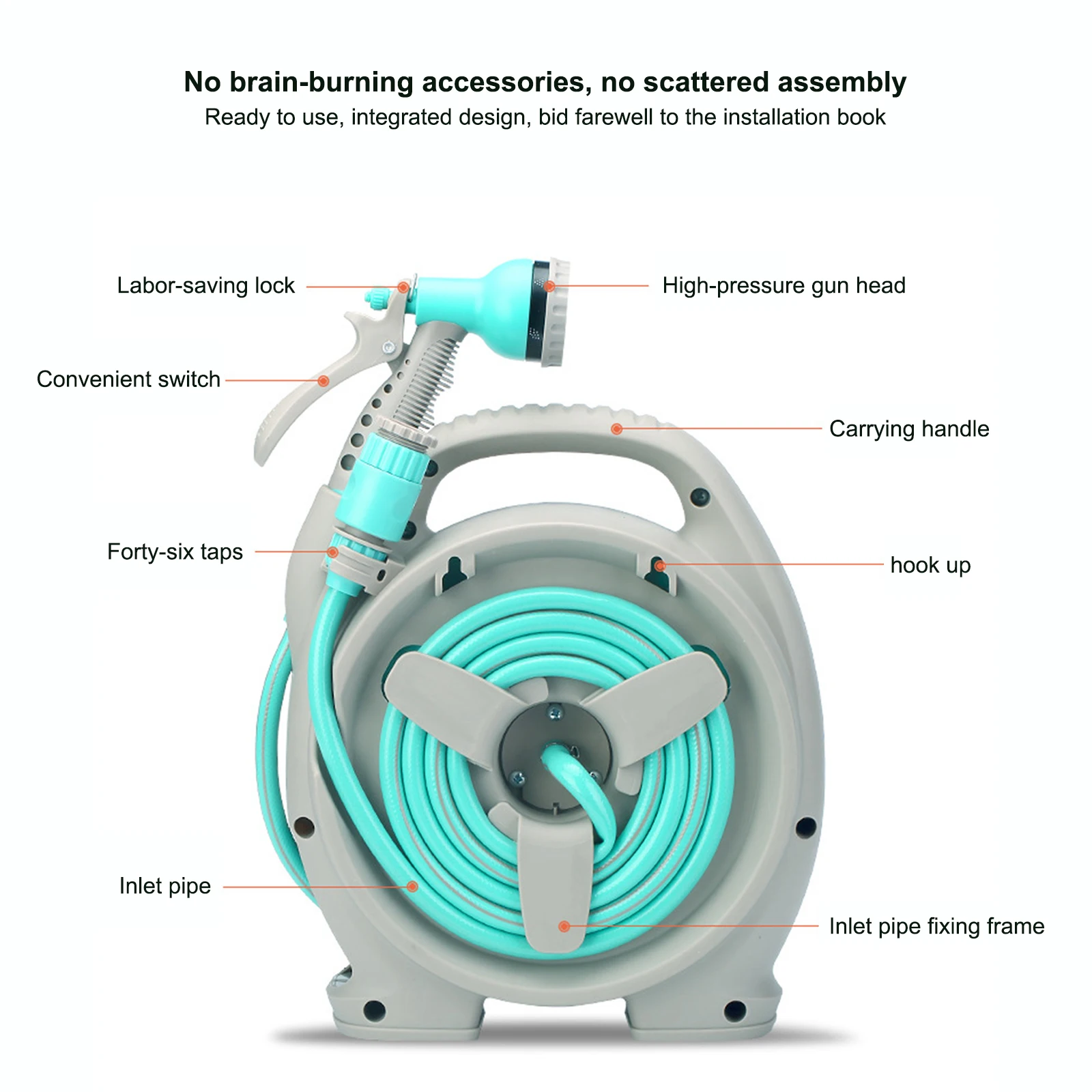 No brain-burning accessories, no scattered assembly
Ready to use, integrated design, bid farewell to the installation book

Labor-saving lock
High-pressure gun head
Convenient switch
Carrying handle
Forty-six taps
hook up
Inlet pipe
Inlet pipe fixing frame