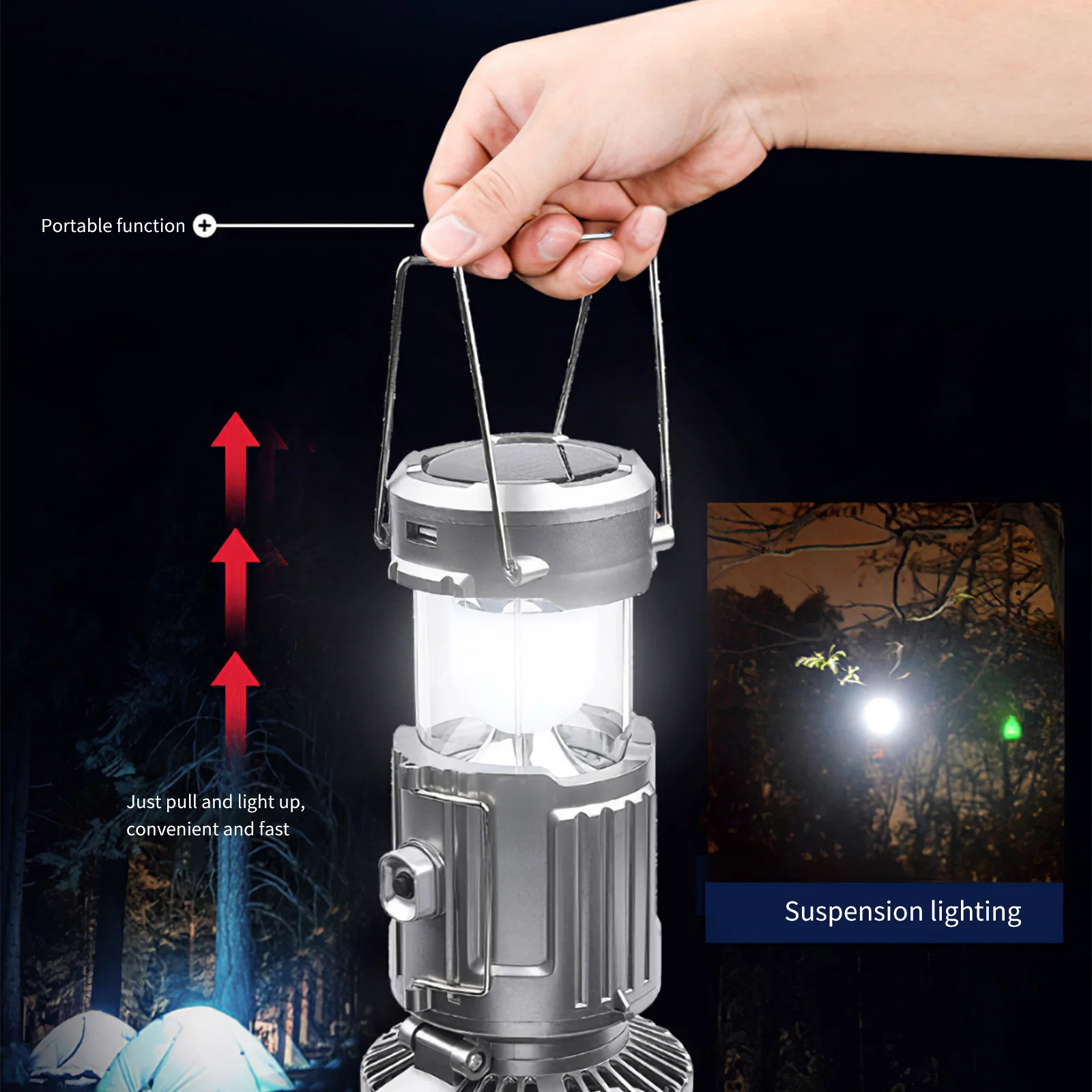 Portable function

Just pull and light up, convenient and fast

Suspension lighting