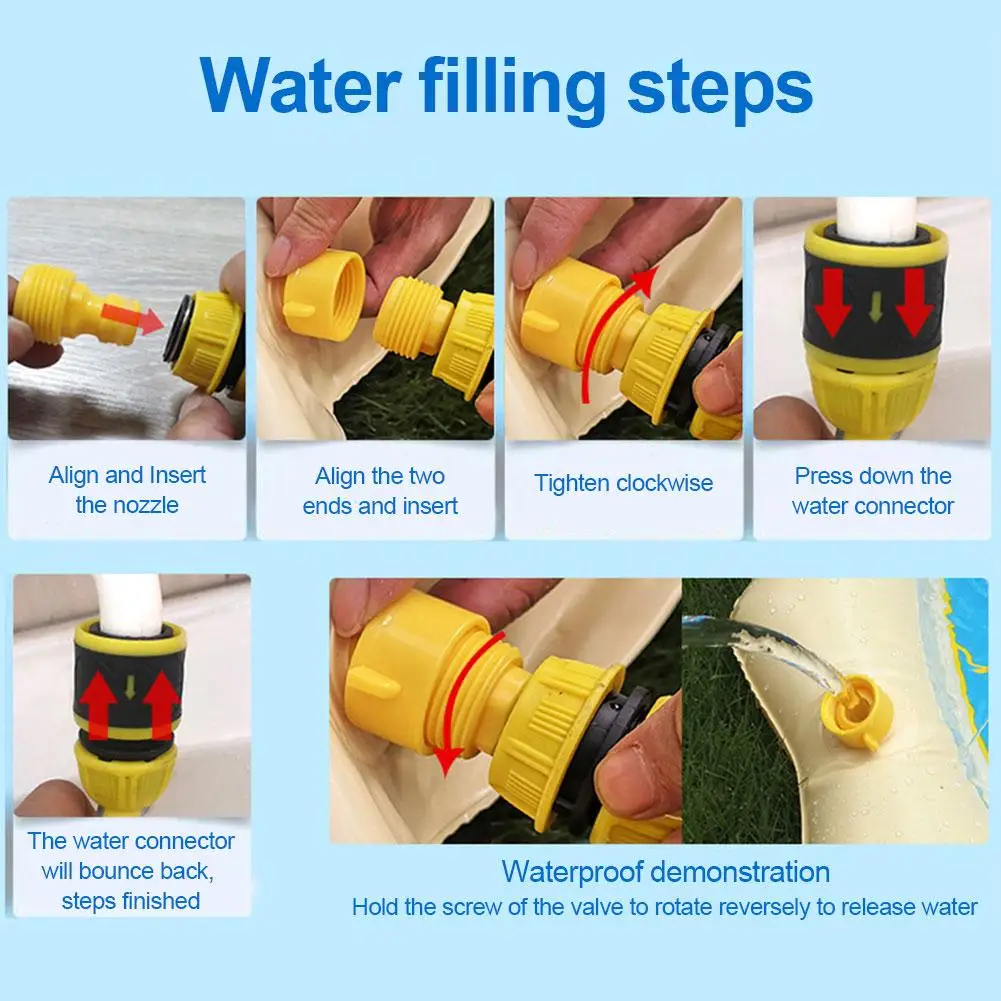 Water filling steps

Align and Insert the nozzle

Align the two ends and insert

Tighten clockwise

Press down the water connector

The water connector will bounce back, steps finished

Waterproof demonstration
Hold the screw of the valve to rotate reversely to release water