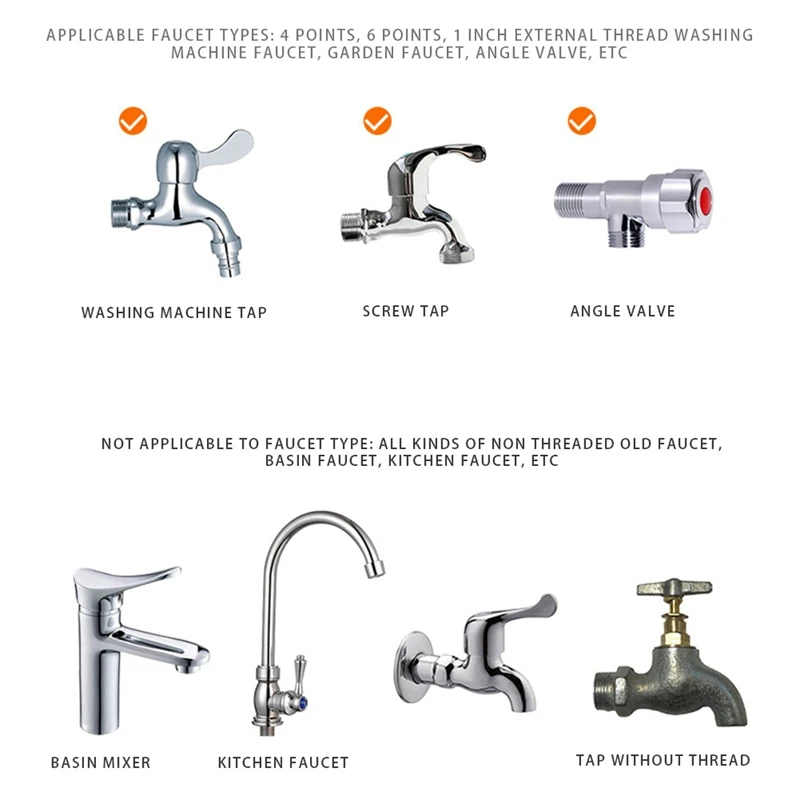 APPLICABLE FAUCET TYPES: 4 POINTS, 6 POINTS, 1 INCH EXTERNAL THREAD WASHING MACHINE FAUCET, GARDEN FAUCET, ANGLE VALVE, ETC

WASHING MACHINE TAP

SCREW TAP

ANGLE VALVE

NOT APPLICABLE TO FAUCET TYPE: ALL KINDS OF NON THREADED OLD FAUCET, BASIN FAUCET, KITCHEN FAUCET, ETC

BASIN MIXER

KITCHEN FAUCET

TAP WITHOUT THREAD