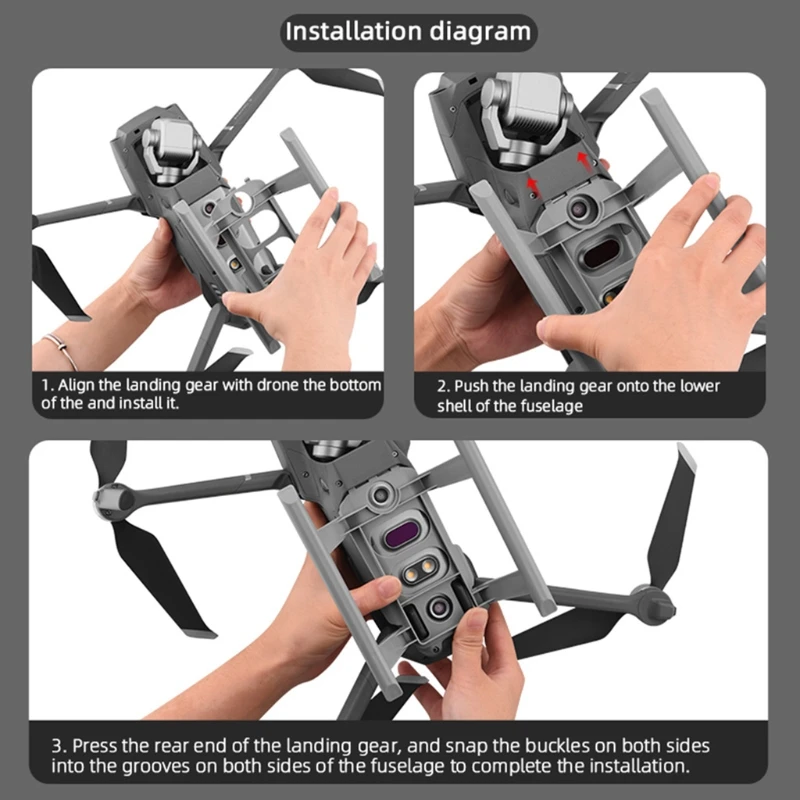 Installation diagram

1. Align the landing gear with drone the bottom of the and install it.

2. Push the landing gear onto the lower shell of the fuselage

3. Press the rear end of the landing gear, and snap the buckles on both sides into the grooves on both sides of the fuselage to complete the installation.