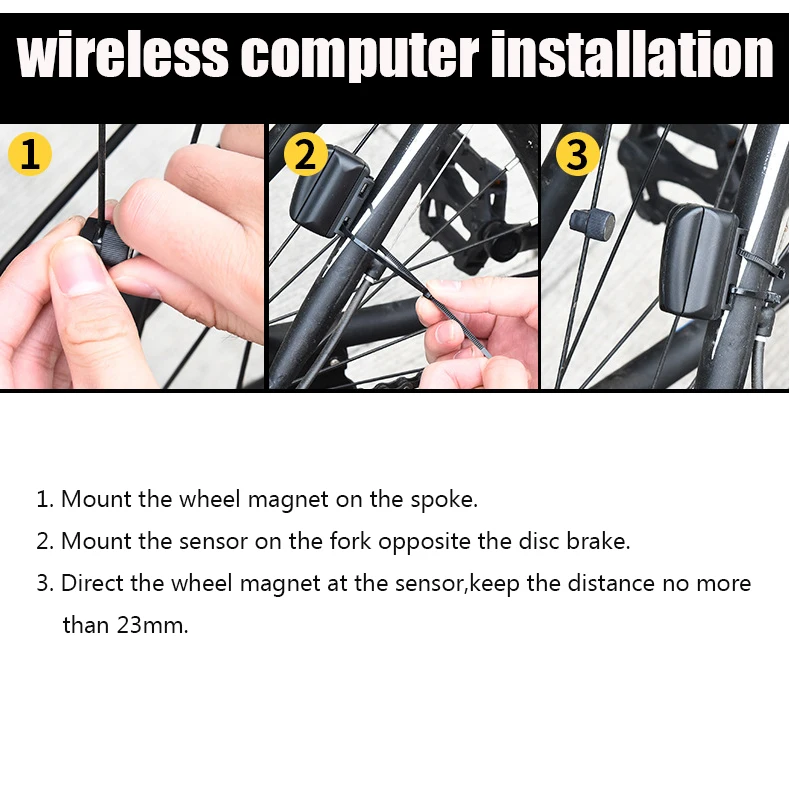 wireless computer installation

1

2

3

1. Mount the wheel magnet on the spoke.

2. Mount the sensor on the fork opposite the disc brake.

3. Direct the wheel magnet at the sensor,keep the distance no more than 23mm.