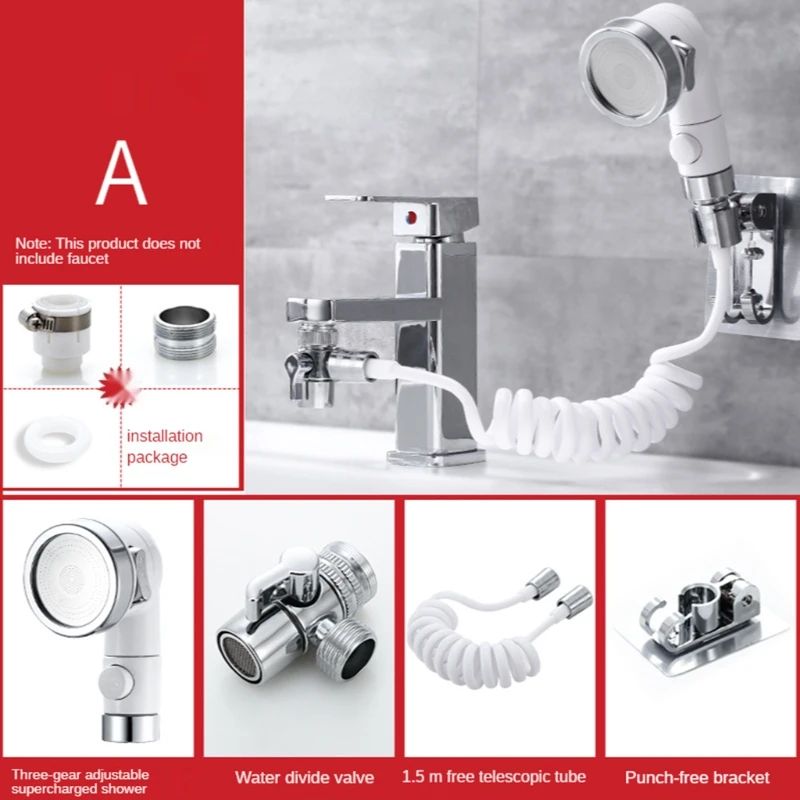 A

Note: This product does not include faucet

installation package

Three-gear adjustable supercharged shower

Water divide valve

1.5 m free telescopic tube

Punch-free bracket