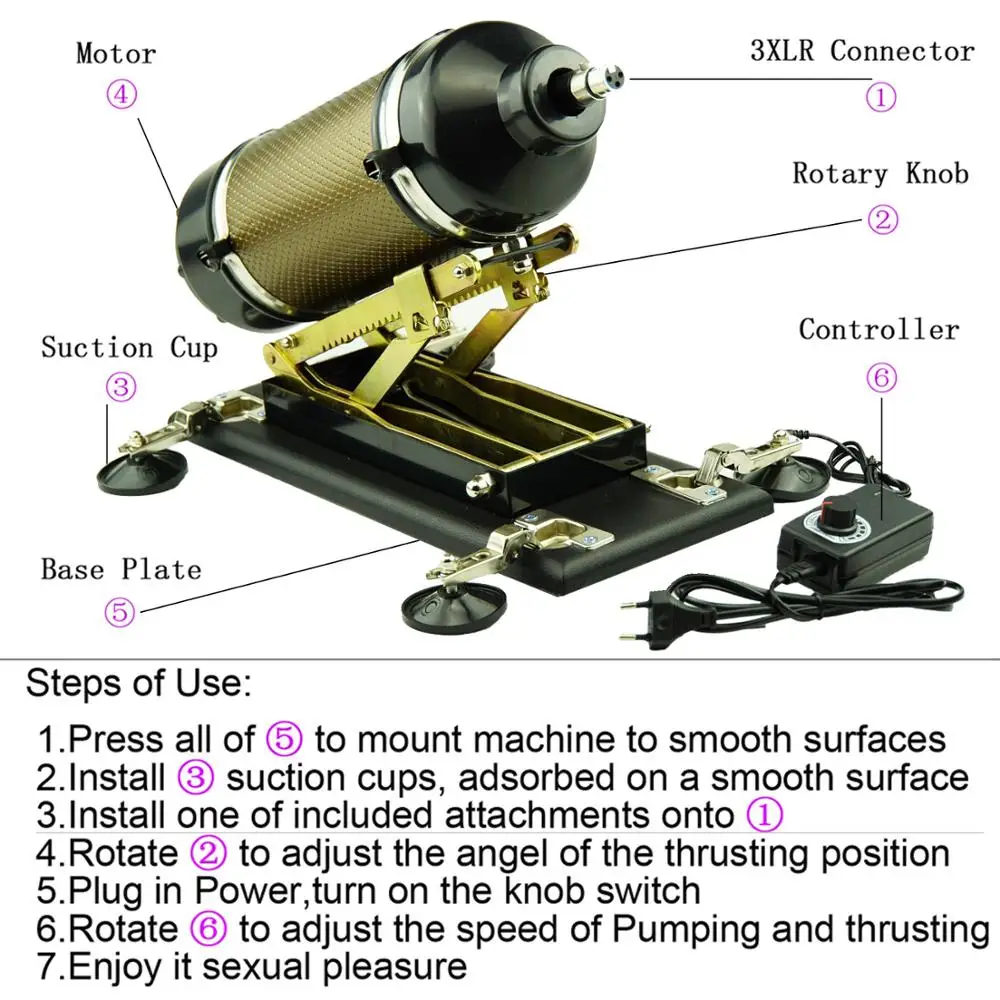 Motor
④

3XLR Connector
①

Rotary Knob
②

Suction Cup
③

Controller
⑥

Base Plate
⑤

Steps of Use:

1.Press all of ⑤ to mount machine to smooth surfaces
2.Install ③ suction cups, adsorbed on a smooth surface
3.Install one of included attachments onto ①
4.Rotate ② to adjust the angel of the thrusting position
5.Plug in Power,turn on the knob switch
6.Rotate ⑥ to adjust the speed of Pumping and thrusting
7.Enjoy it sexual pleasure