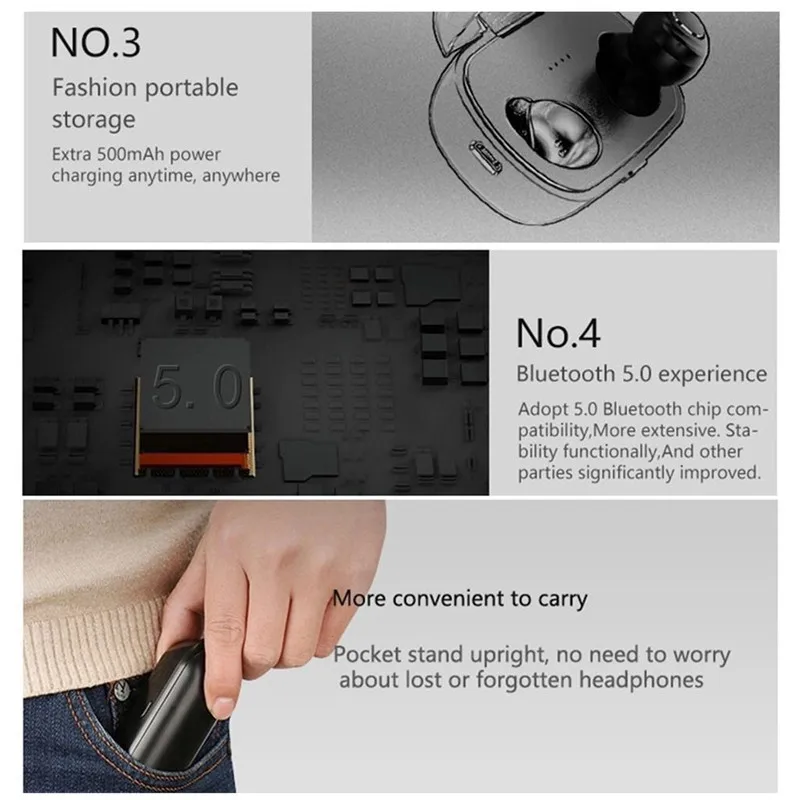 NO.3

Fashion portable storage

Extra 500mAh power charging anytime, anywhere

5.0

No.4

Bluetooth 5.0 experience

Adopt 5.0 Bluetooth chip compatibility,More extensive. Stability functionally,And other parties significantly improved.

More convenient to carry

Pocket stand upright, no need to worry about lost or forgotten headphones