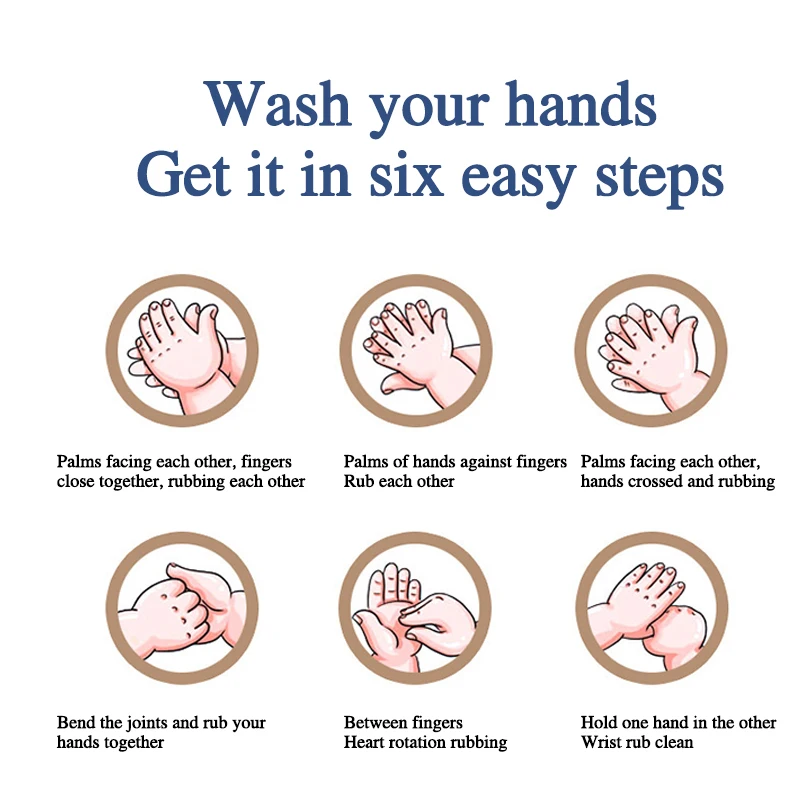 Wash your hands
Get it in six easy steps

Palms facing each other, fingers close together, rubbing each other

Palms of hands against fingers
Rub each other

Palms facing each other, hands crossed and rubbing

Bend the joints and rub your hands together

Between fingers
Heart rotation rubbing

Hold one hand in the other
Wrist rub clean