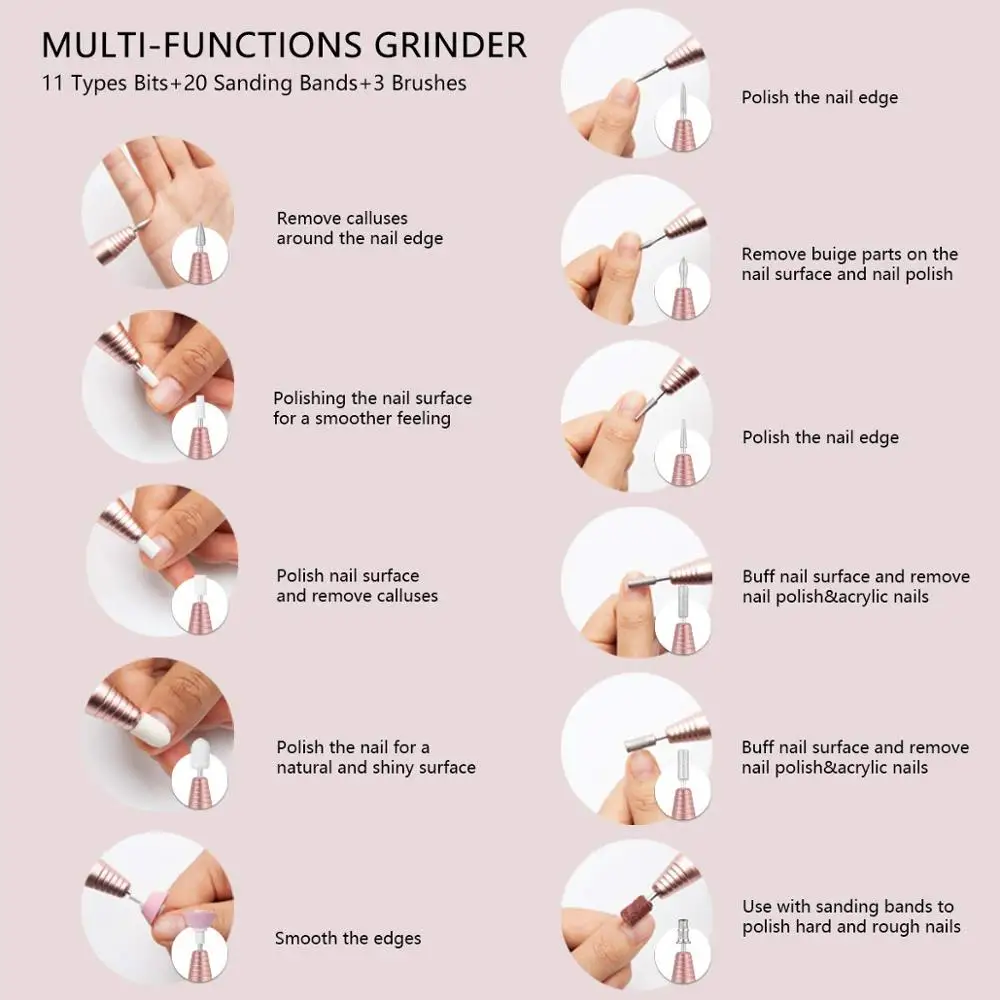 MULTI-FUNCTIONS GRINDER
11 Types Bits+20 Sanding Bands+3 Brushes

Remove calluses around the nail edge

Polishing the nail surface for a smoother feeling

Polish nail surface and remove calluses

Polish the nail for a natural and shiny surface

Smooth the edges

Polish the nail edge

Remove buige parts on the nail surface and nail polish

Polish the nail edge

Buff nail surface and remove nail polish&acrylic nails

Buff nail surface and remove nail polish&acrylic nails

Use with sanding bands to polish hard and rough nails