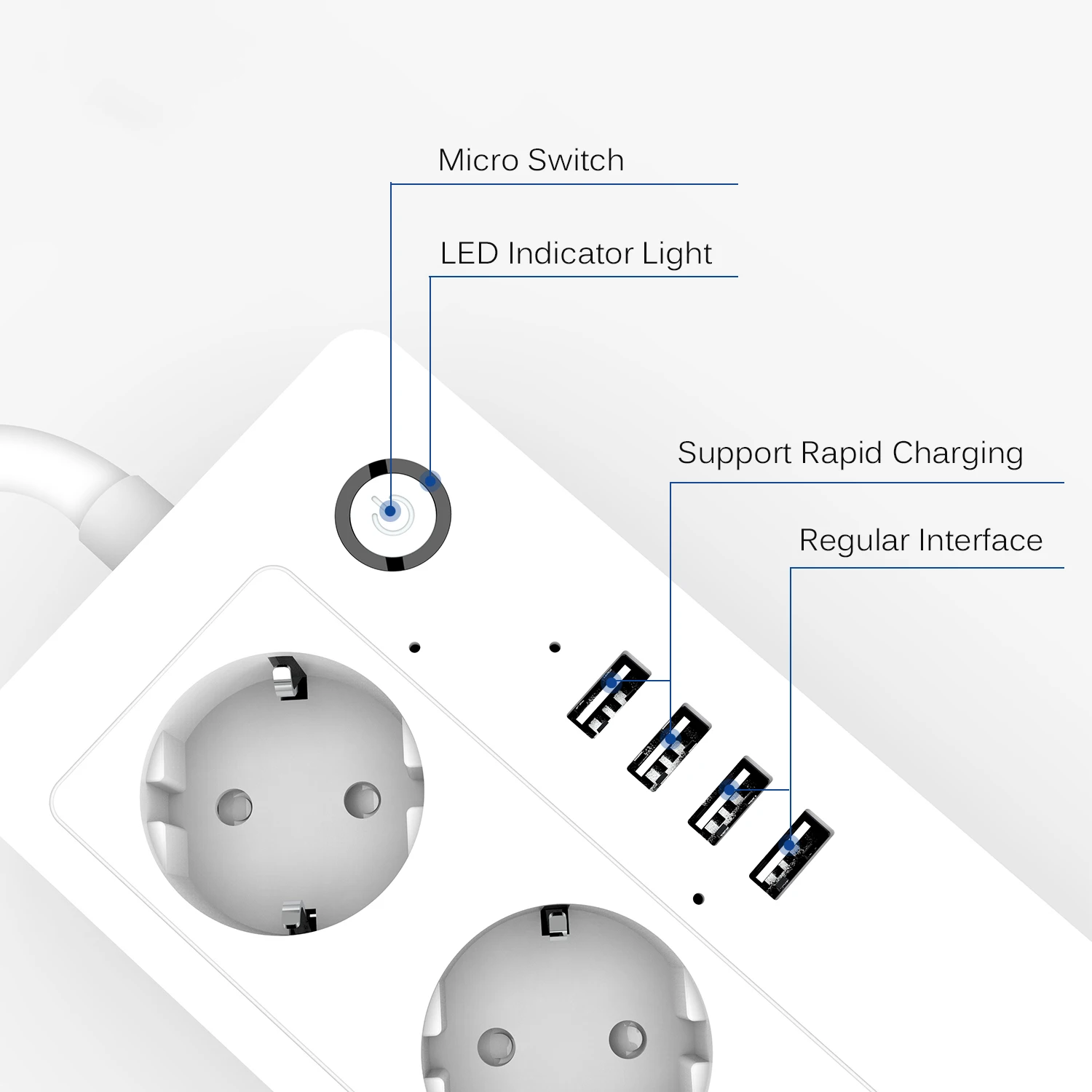 Micro Switch

LED Indicator Light

Support Rapid Charging

Regular Interface