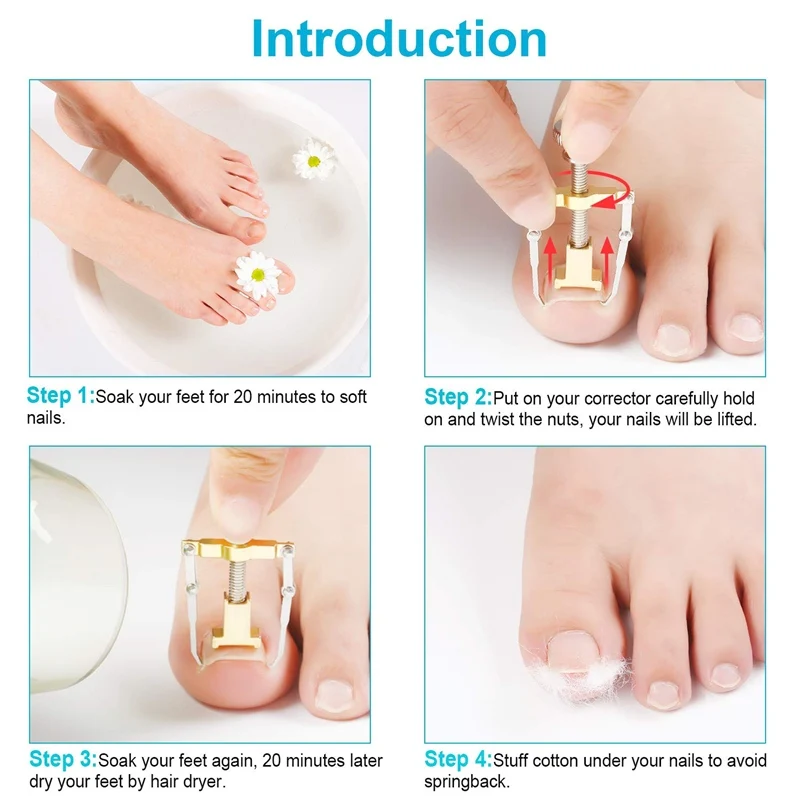 Introduction

Step 1:Soak your feet for 20 minutes to soft nails.

Step 2:Put on your corrector carefully hold on and twist the nuts, your nails will be lifted.

Step 3:Soak your feet again, 20 minutes later dry your feet by hair dryer.

Step 4:Stuff cotton under your nails to avoid springback.