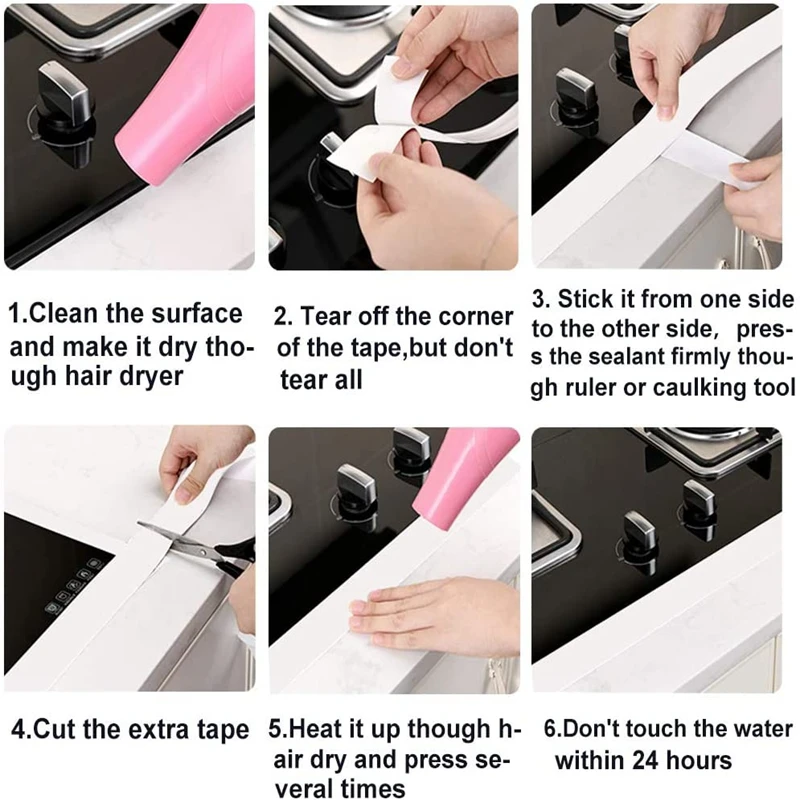 1.Clean the surface and make it dry though hair dryer

2. Tear off the corner of the tape,but don't tear all

3. Stick it from one side to the other side, press the sealant firmly though ruler or caulking tool

4.Cut the extra tape

5.Heat it up though hair dry and press several times

6.Don't touch the water within 24 hours