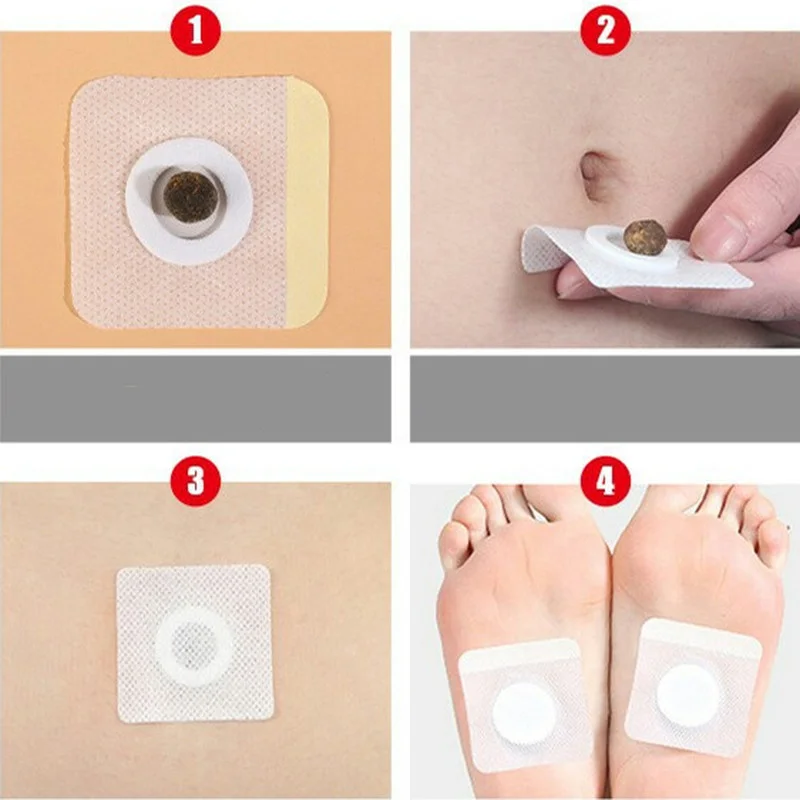 1

2

3

4