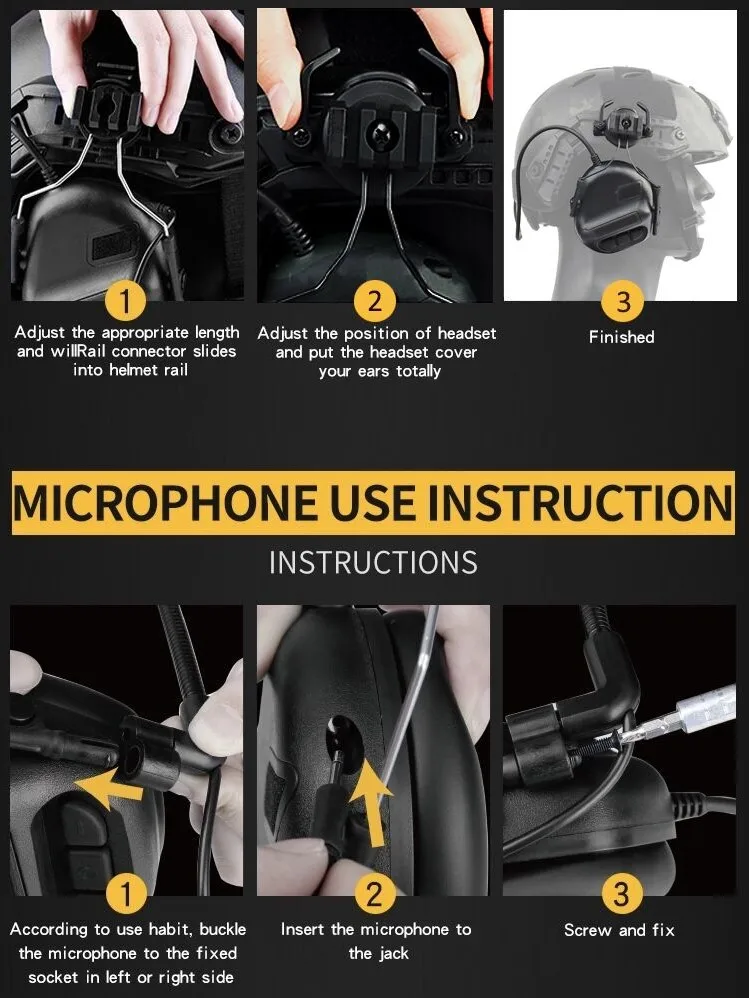 1

Adjust the appropriate length and willRail connector slides into helmet rail

2

Adjust the position of headset and put the headset cover your ears totally

3

Finished

MICROPHONE USE INSTRUCTION

INSTRUCTIONS

1

According to use habit, buckle the microphone to the fixed socket in left or right side

2

Insert the microphone to the jack

3

Screw and fix