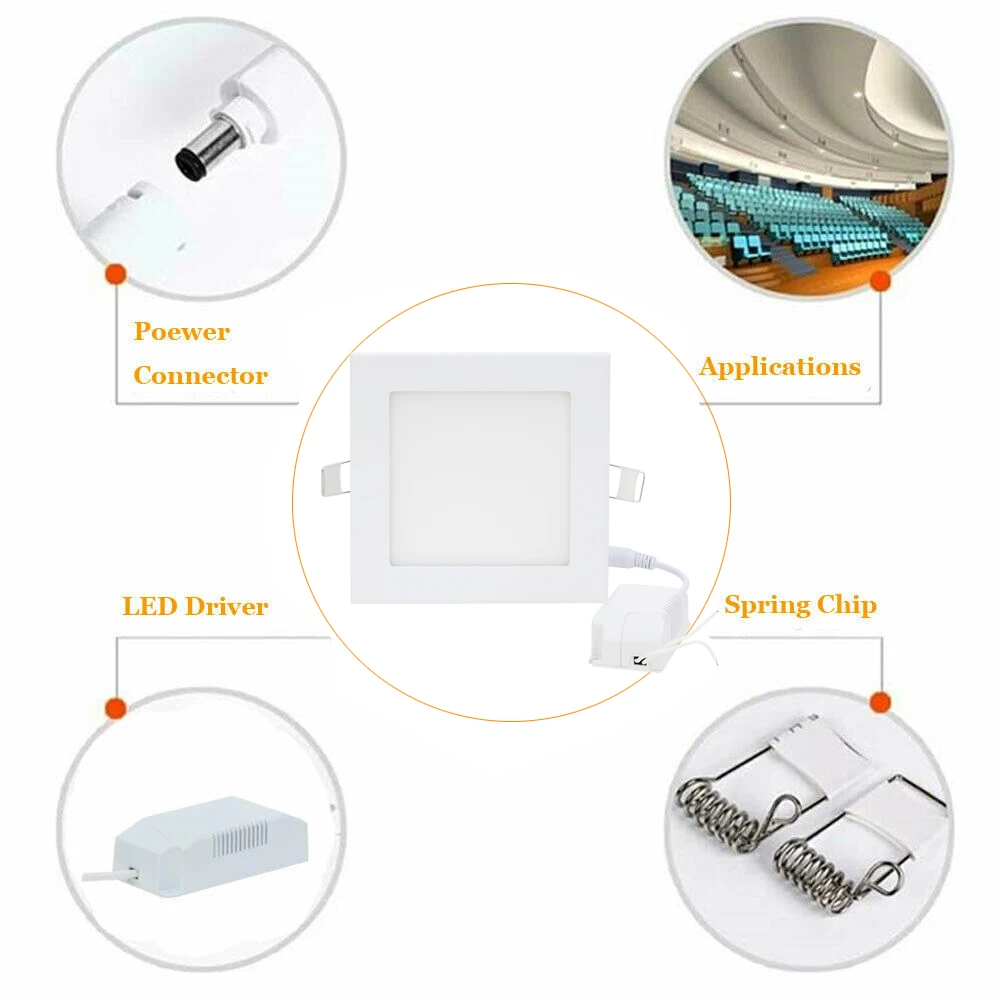 Poewer Connector

Applications

LED Driver

Spring Chip