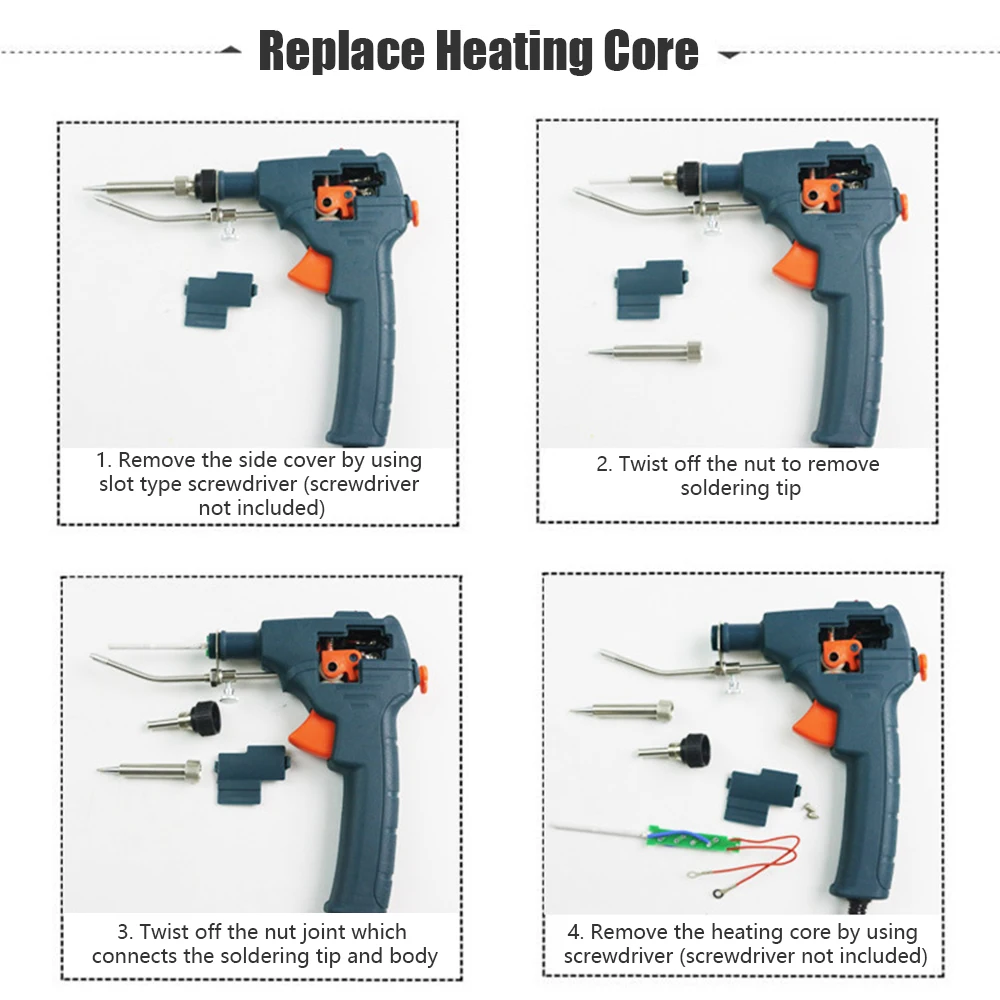 Replace Heating Core

1. Remove the side cover by using slot type screwdriver (screwdriver not included)

2. Twist off the nut to remove soldering tip

3. Twist off the nut joint which connects the soldering tip and body

4. Remove the heating core by using screwdriver (screwdriver not included)