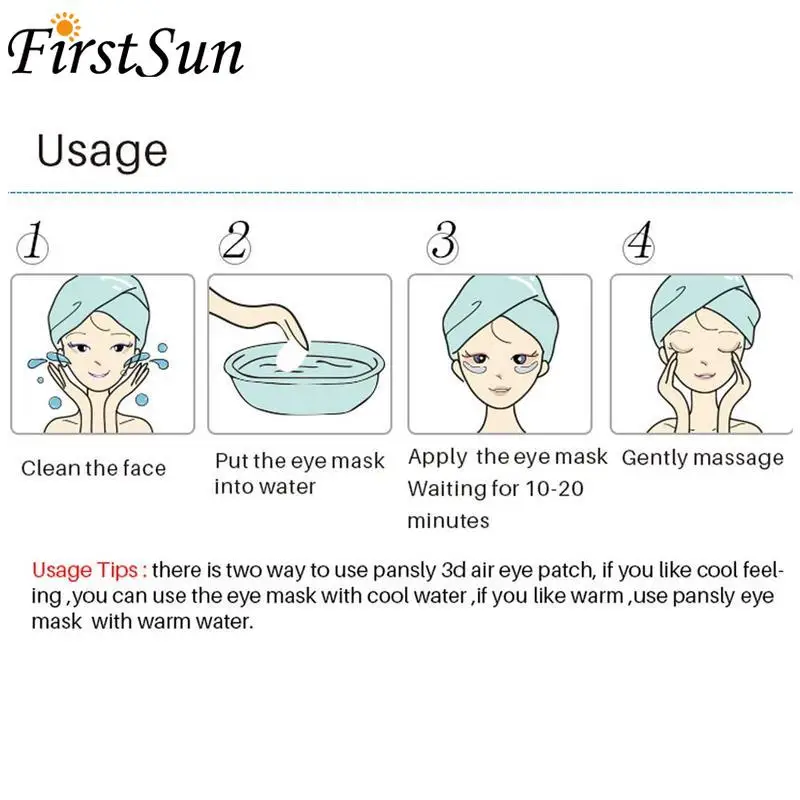 FirstSun

Usage

1

Clean the face

2

Put the eye mask into water

3

Apply the eye mask Waiting for 10-20 minutes

4

Gently massage

Usage Tips : there is two way to use pansly 3d air eye patch, if you like cool feeling ,you can use the eye mask with cool water ,if you like warm ,use pansly eye mask with warm water.