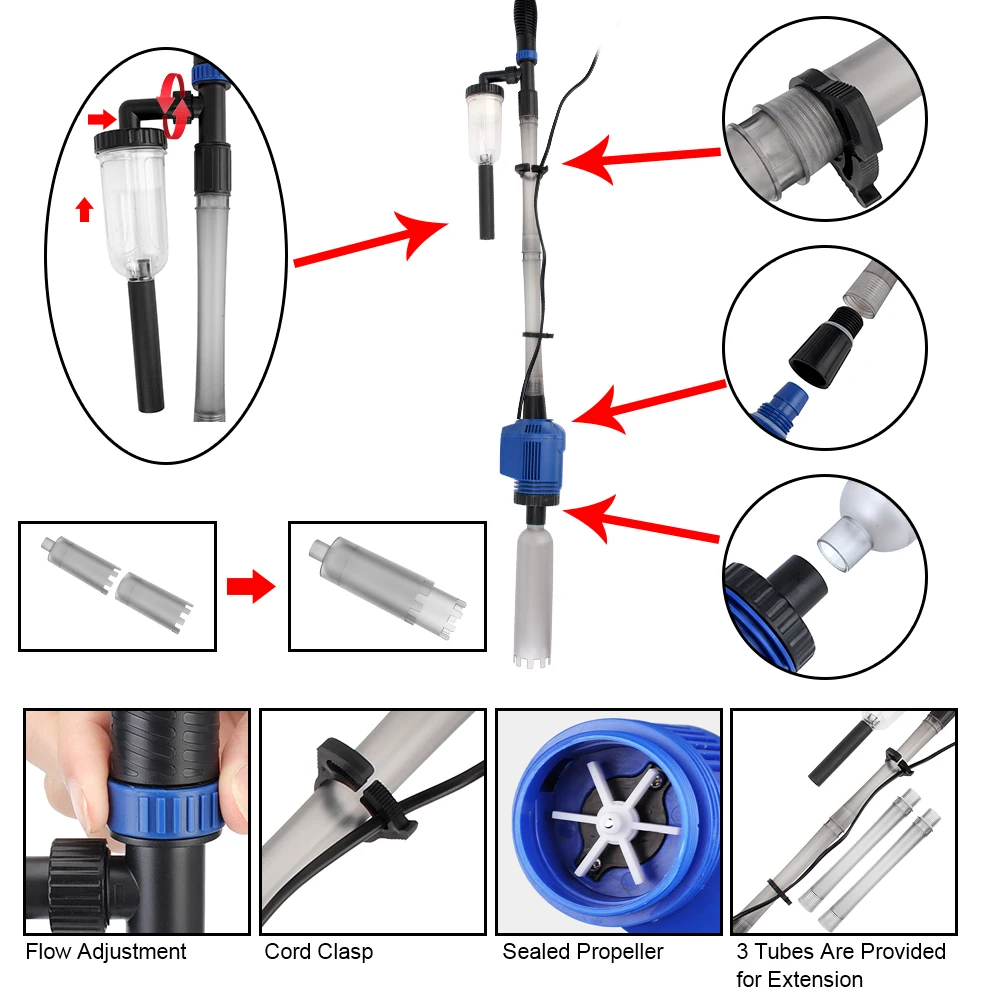 Flow Adjustment

Cord Clasp

Sealed Propeller

3 Tubes Are Provided for Extension