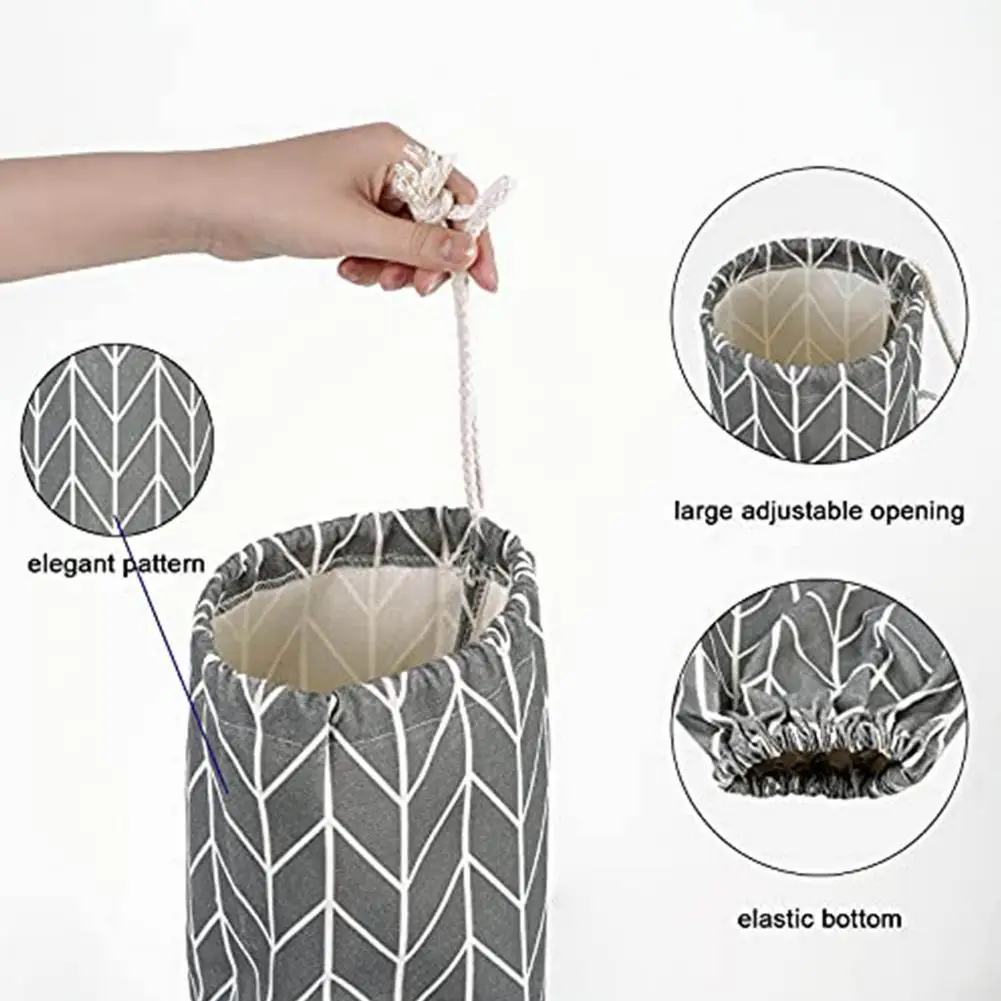 elegant pattern

large adjustable opening

elastic bottom