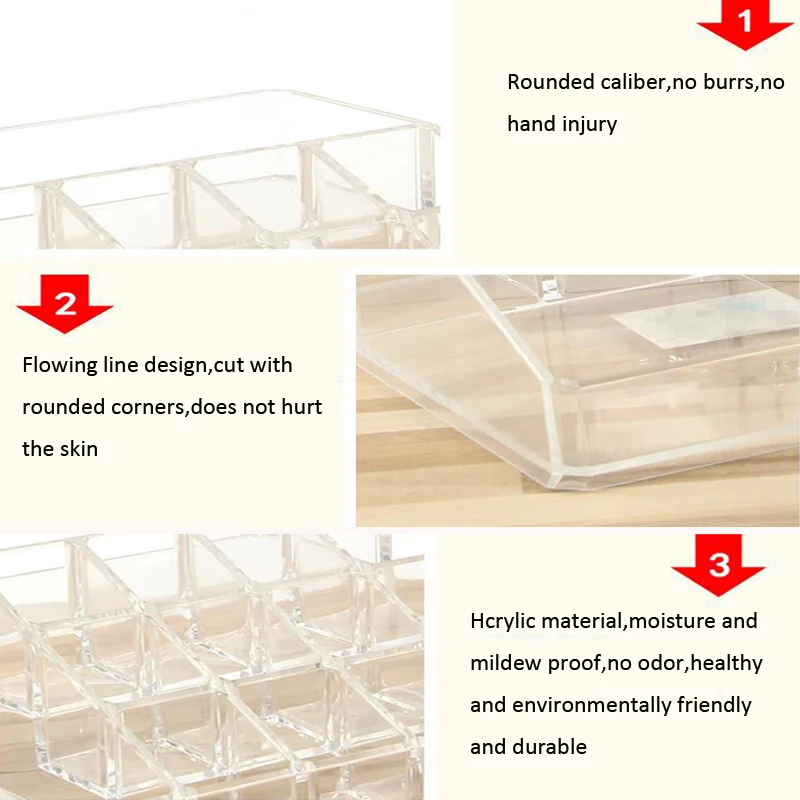 1

Rounded caliber,no burrs,no hand injury

2

Flowing line design,cut with rounded corners,does not hurt the skin

3

Hcrylic material,moisture and mildew proof,no odor,healthy and environmentally friendly and durable