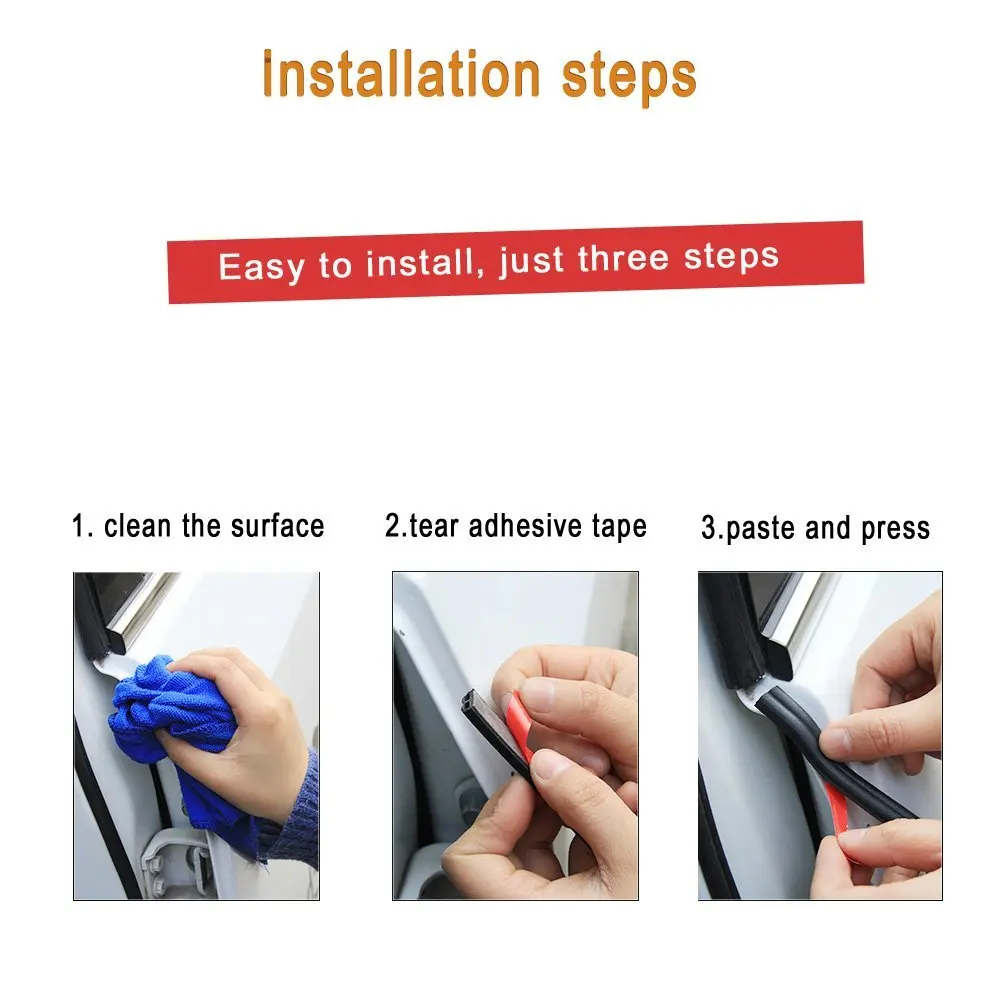 Installation steps

Easy to install, just three steps

1. clean the surface

2.tear adhesive tape

3.paste and press