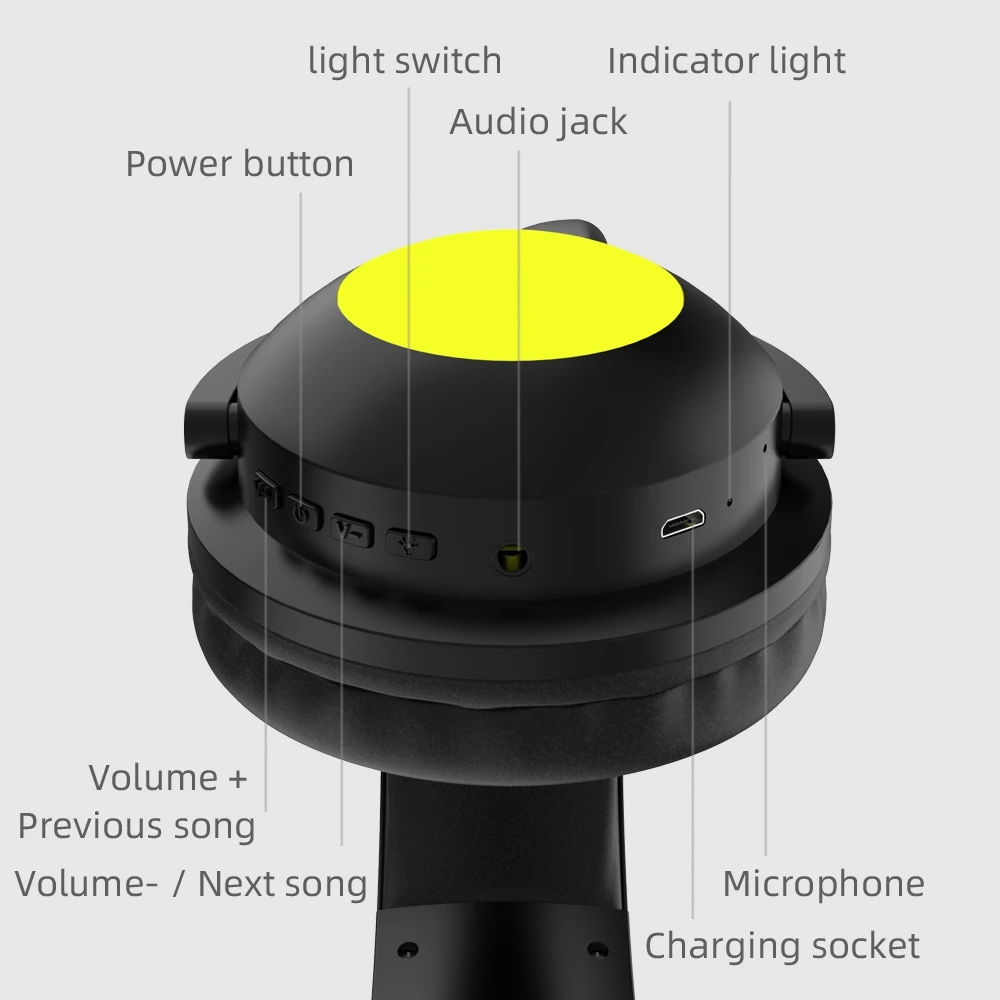 light switch
Indicator light
Audio jack
Power button

Volume +
Previous song
Volume- / Next song
Microphone
Charging socket