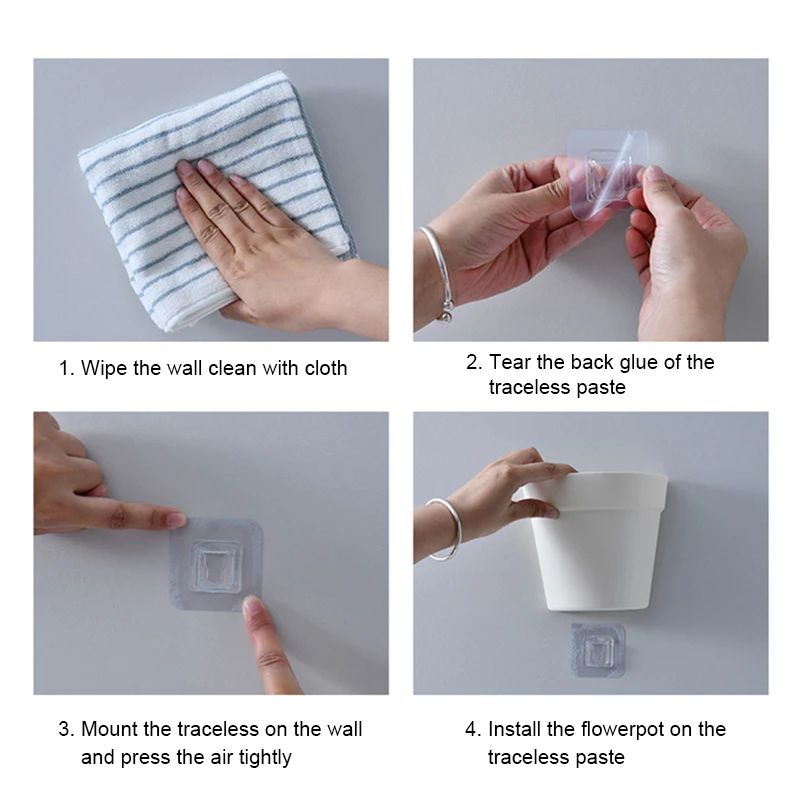 1. Wipe the wall clean with cloth

2. Tear the back glue of the traceless paste

3. Mount the traceless on the wall and press the air tightly

4. Install the flowerpot on the traceless paste