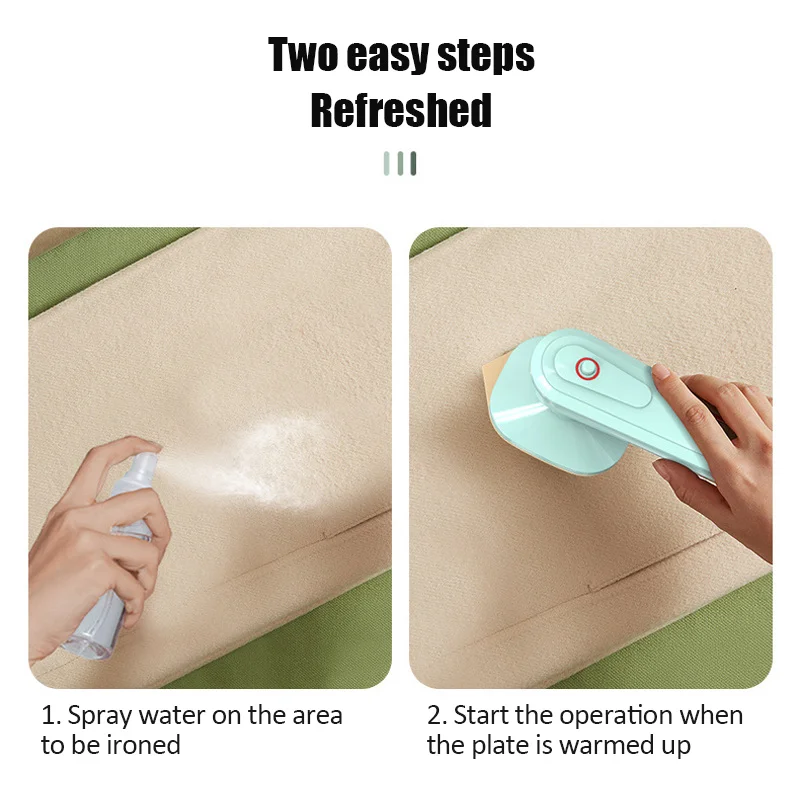 Two easy steps
Refreshed

1. Spray water on the area to be ironed

2. Start the operation when the plate is warmed up