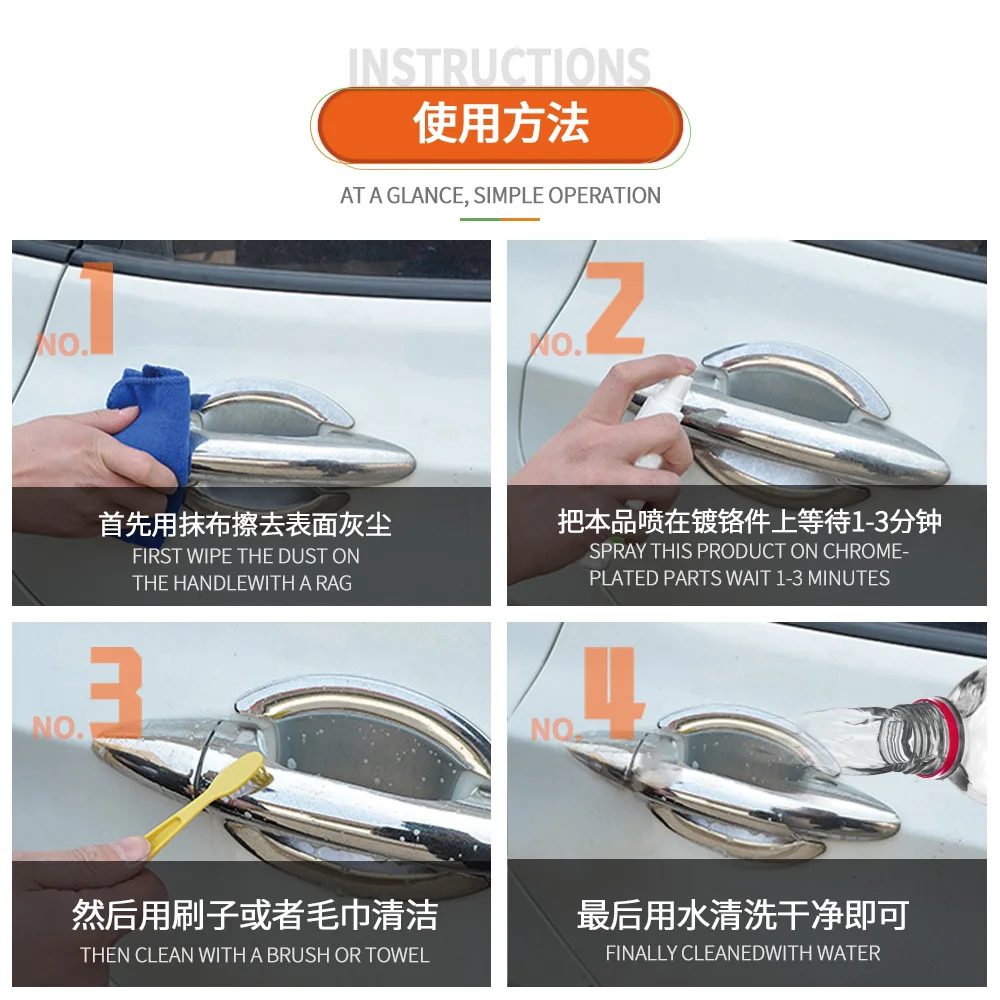 INSTRUCTIONS

使用方法

AT A GLANCE, SIMPLE OPERATION

NO.1

首先用抹布擦去表面灰尘

FIRST WIPE THE DUST ON THE HANDLEWITH A RAG

NO.2

把本品喷在镀铬件上等待1-3分钟

SPRAY THIS PRODUCT ON CHROME-PLATED PARTS WAIT 1-3 MINUTES

NO.3

然后用刷子或者毛巾清洁

THEN CLEAN WITH A BRUSH OR TOWEL

NO.4

最后用水清洗干净即可

FINALLY CLEANEDWITH WATER