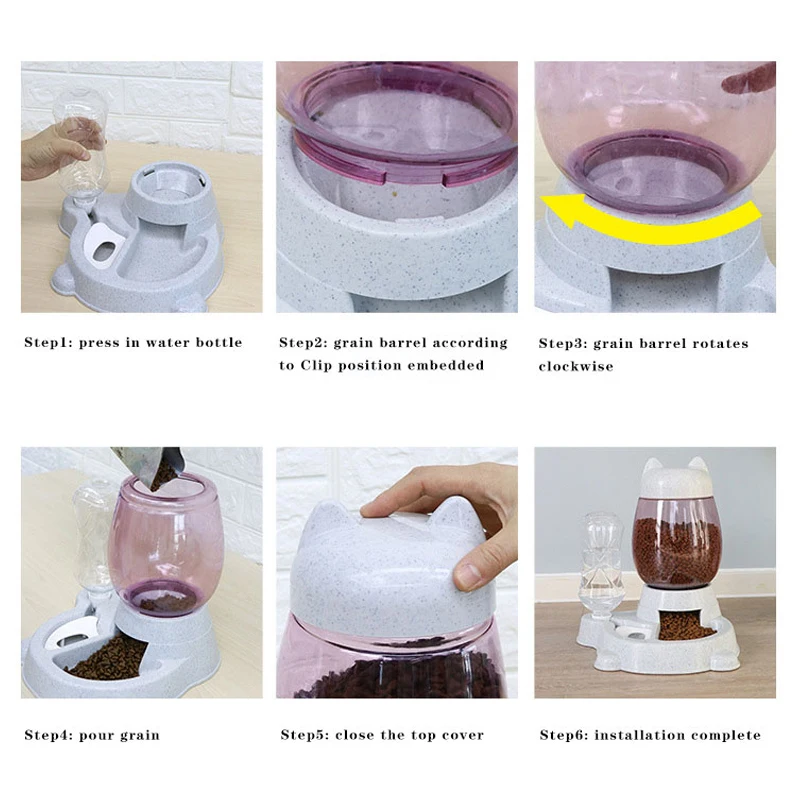 Step1: press in water bottle

Step2: grain barrel according to Clip position embedded

Step3: grain barrel rotates clockwise

Step4: pour grain

Step5: close the top cover

Step6: installation complete