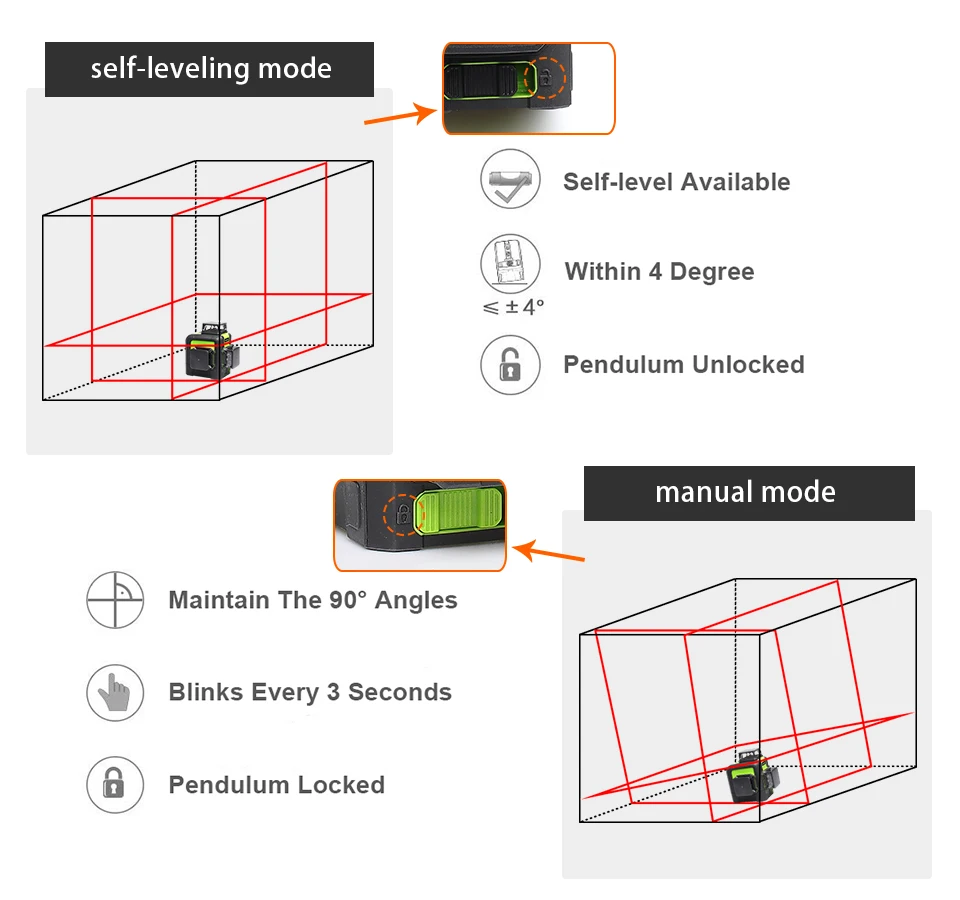 self-leveling mode

Self-level Available

Within 4 Degree

$\leqslant \pm 4°$

Pendulum Unlocked

manual mode

Maintain The 90° Angles

Blinks Every 3 Seconds

Pendulum Locked