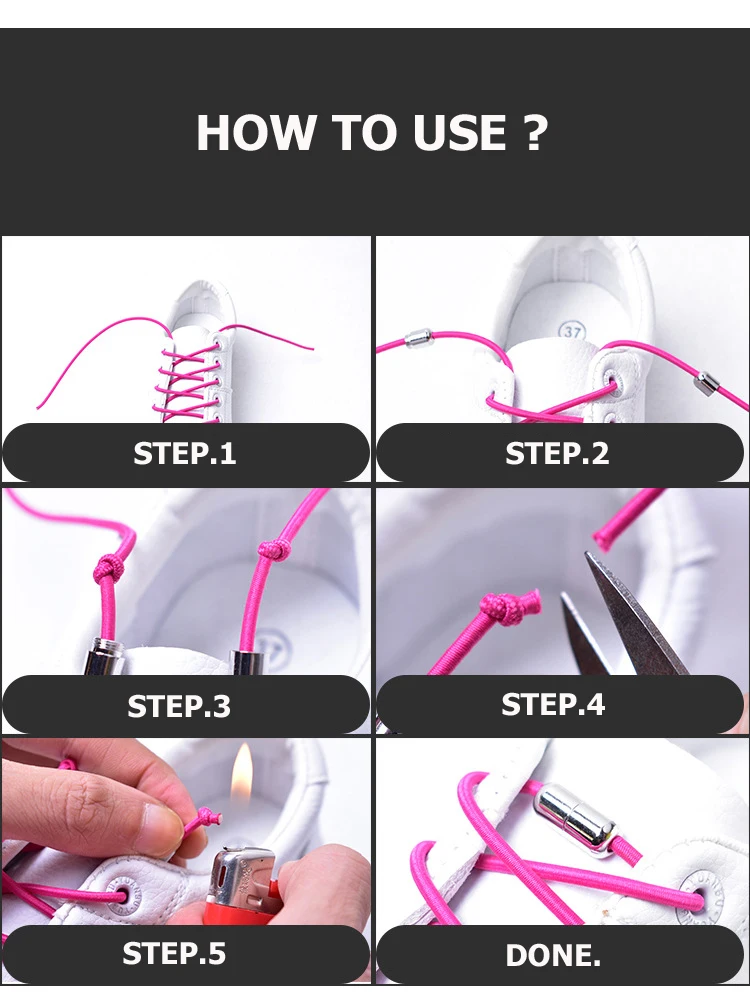 HOW TO USE ?

37

STEP.1

STEP.2

STEP.3

STEP.4

STEP.5

DONE.