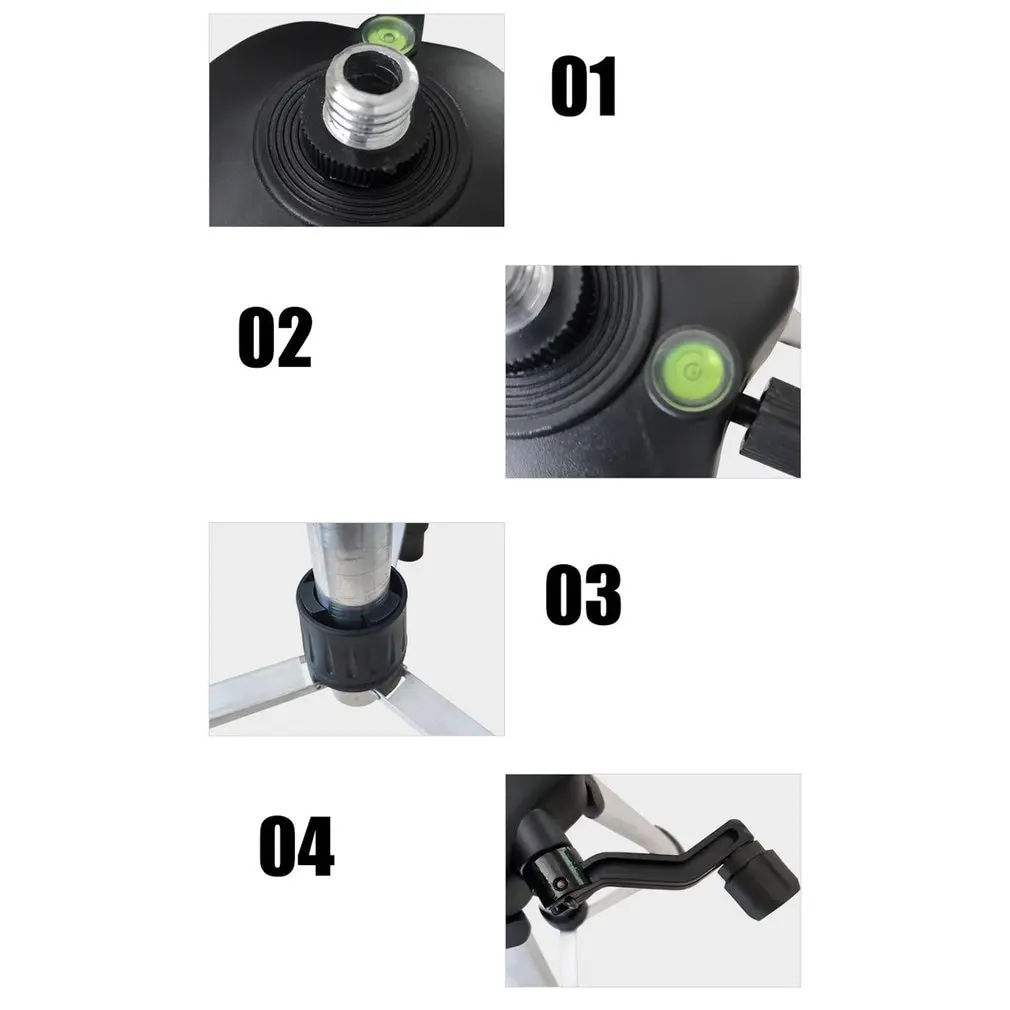 01

02

03

04