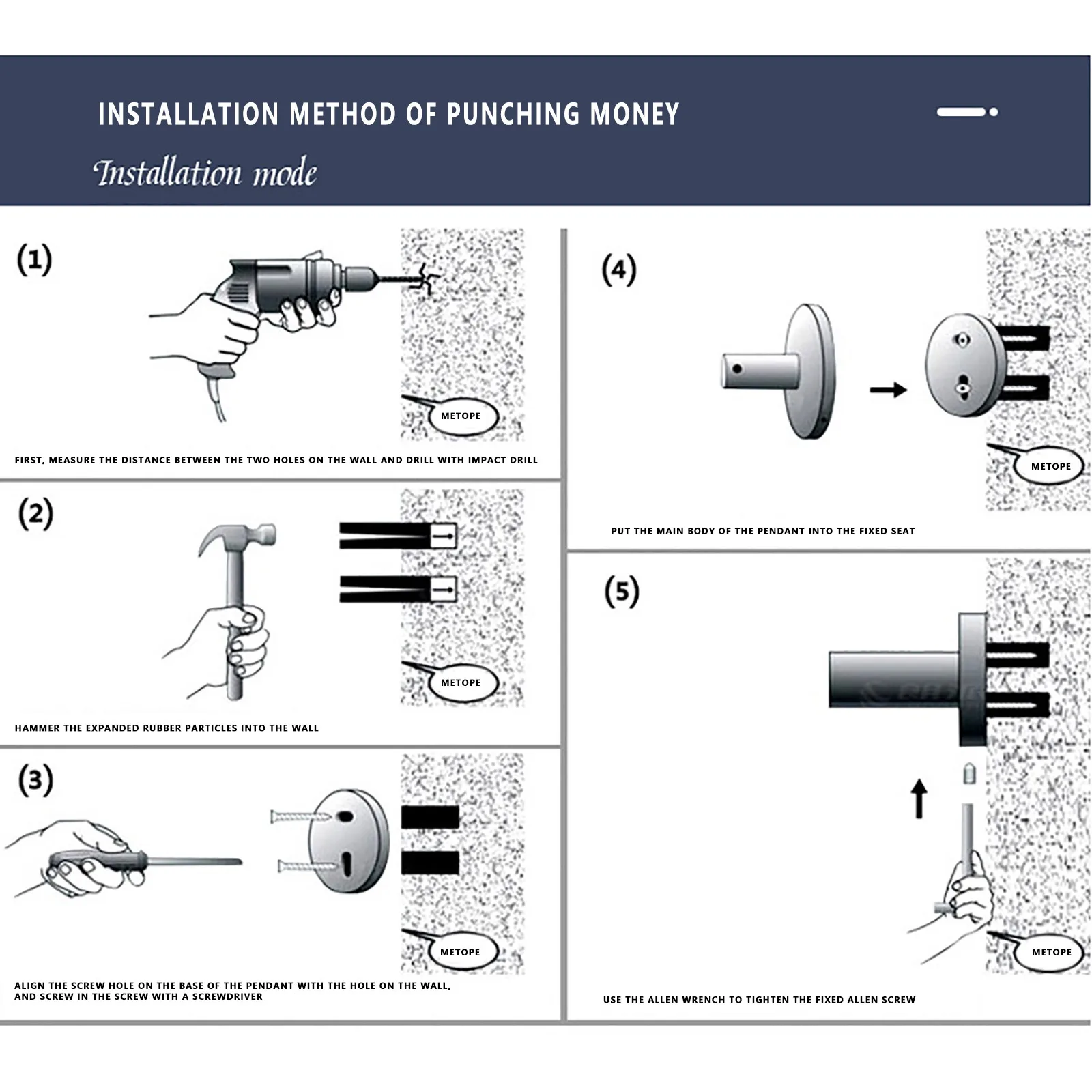 INSTALLATION METHOD OF PUNCHING MONEY

Installation mode

(1)

METOPE

FIRST, MEASURE THE DISTANCE BETWEEN THE TWO HOLES ON THE WALL AND DRILL WITH IMPACT DRILL

(2)

METOPE

HAMMER THE EXPANDED RUBBER PARTICLES INTO THE WALL

(3)

METOPE

ALIGN THE SCREW HOLE ON THE BASE OF THE PENDANT WITH THE HOLE ON THE WALL, AND SCREW IN THE SCREW WITH A SCREWDRIVER

(4)

METOPE

PUT THE MAIN BODY OF THE PENDANT INTO THE FIXED SEAT

(5)

METOPE

USE THE ALLEN WRENCH TO TIGHTEN THE FIXED ALLEN SCREW