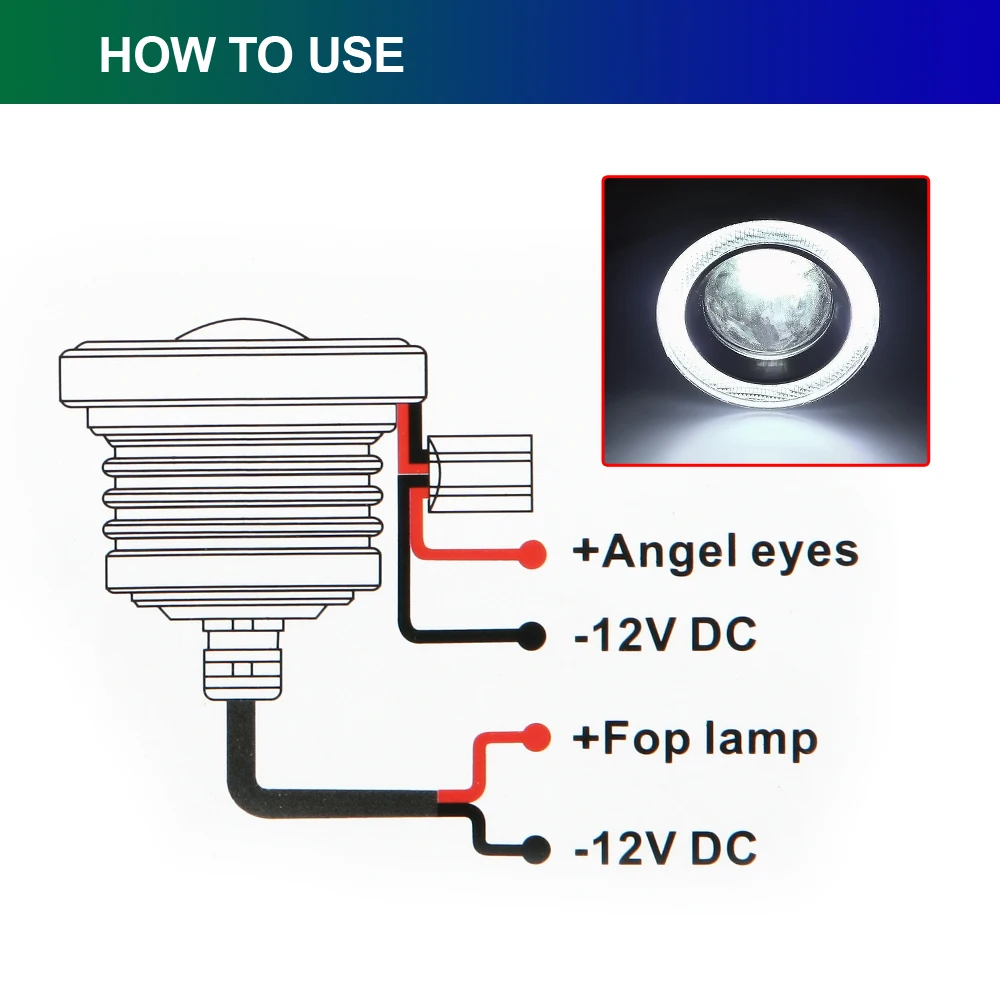 HOW TO USE

+Angel eyes

-12V DC

+Fop lamp

-12V DC