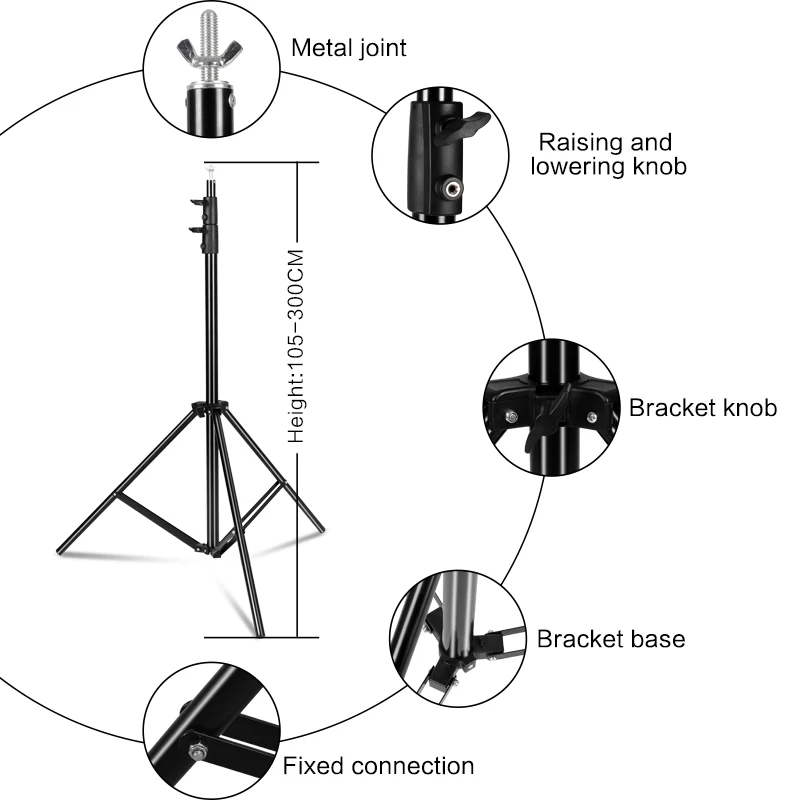 Metal joint

Raising and lowering knob

Height:105–300CM

Bracket knob

Bracket base

Fixed connection