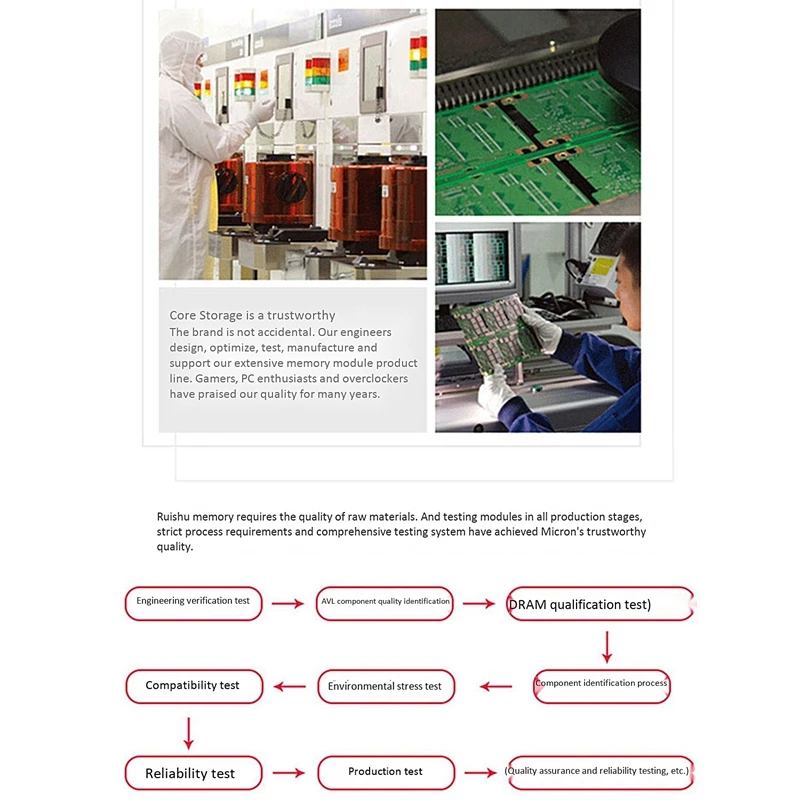 Core Storage is a trustworthy
The brand is not accidental. Our engineers design, optimize, test, manufacture and support our extensive memory module product line. Gamers, PC enthusiasts and overclockers have praised our quality for many years.

Ruishu memory requires the quality of raw materials. And testing modules in all production stages, strict process requirements and comprehensive testing system have achieved Micron's trustworthy quality.

Engineering verification test

AVL component quality identification

DRAM qualification test)

Component identification process

Environmental stress test

Compatibility test

Reliability test

Production test

(Quality assurance and reliability testing, etc.)