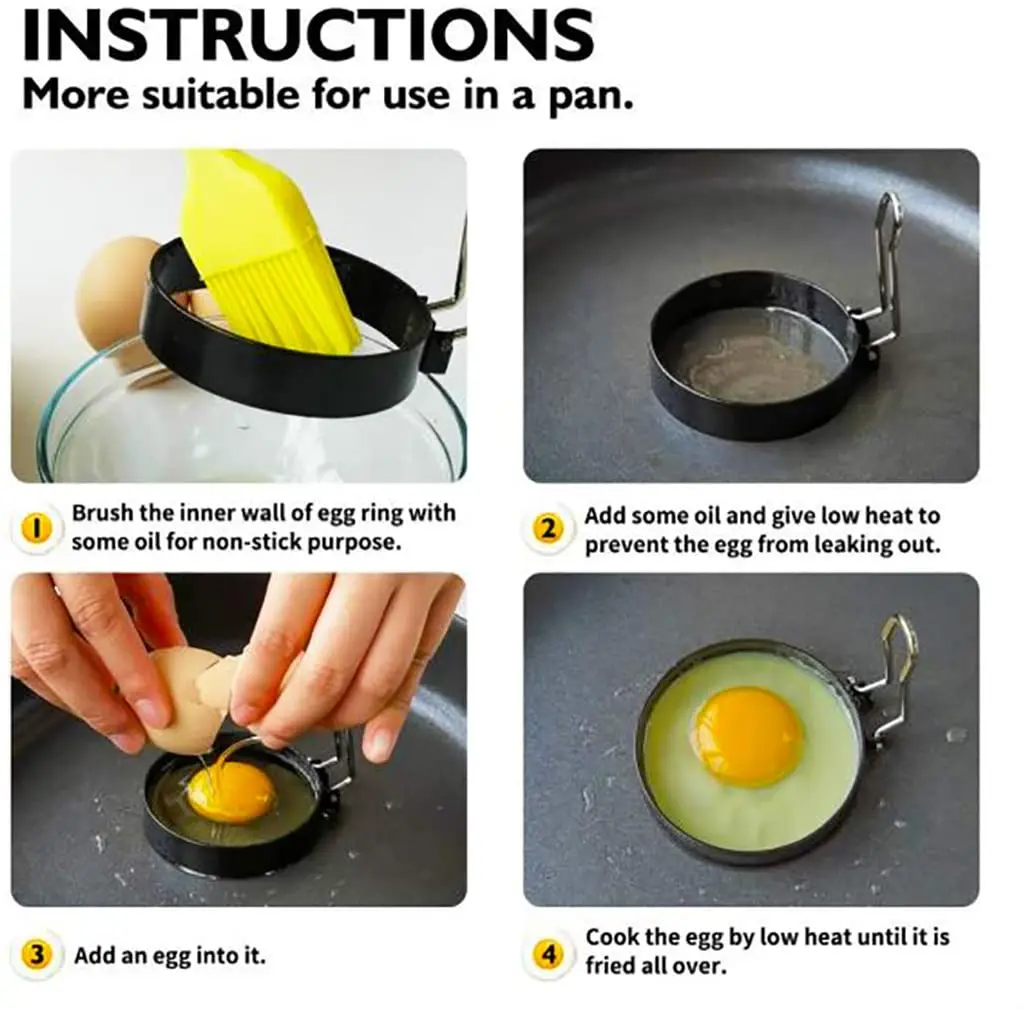 INSTRUCTIONS
More suitable for use in a pan.

1 Brush the inner wall of egg ring with some oil for non-stick purpose.

2 Add some oil and give low heat to prevent the egg from leaking out.

3 Add an egg into it.

4 Cook the egg by low heat until it is fried all over.