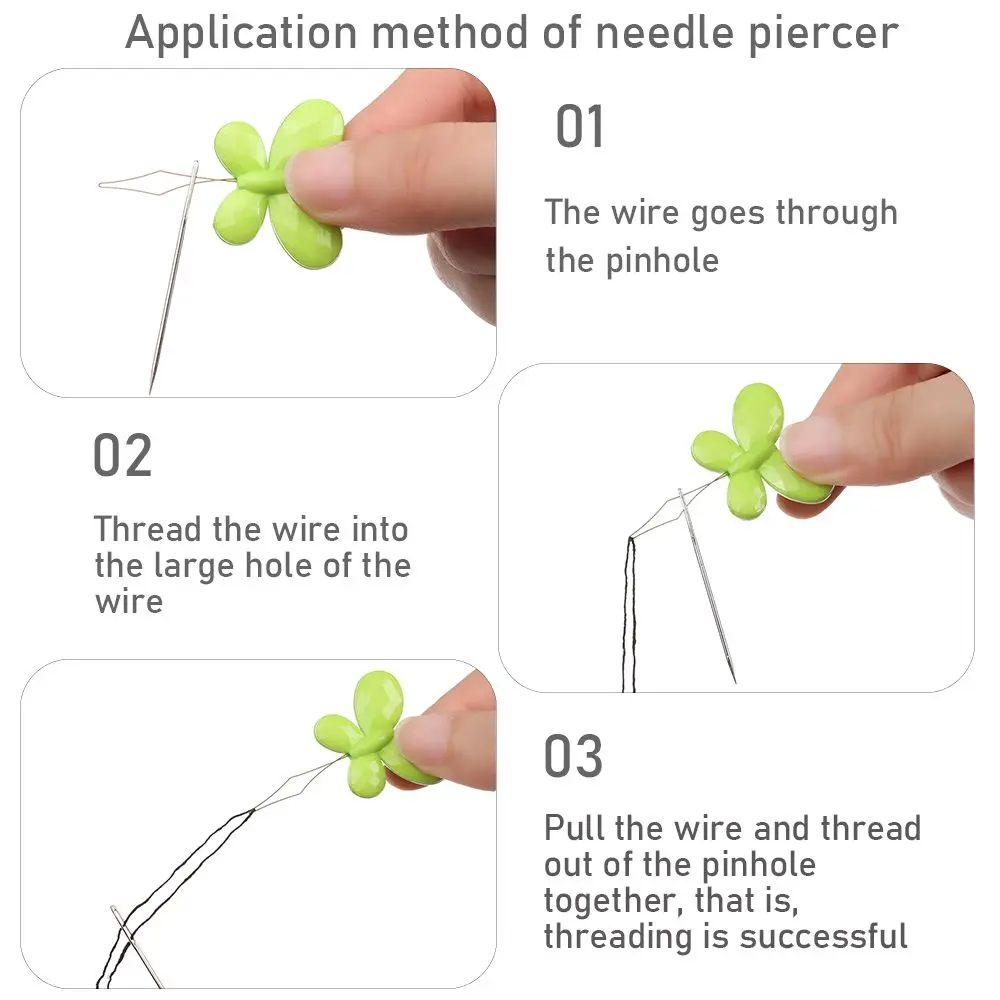 Application method of needle piercer

01

The wire goes through the pinhole

02

Thread the wire into the large hole of the wire

03

Pull the wire and thread out of the pinhole together, that is, threading is successful