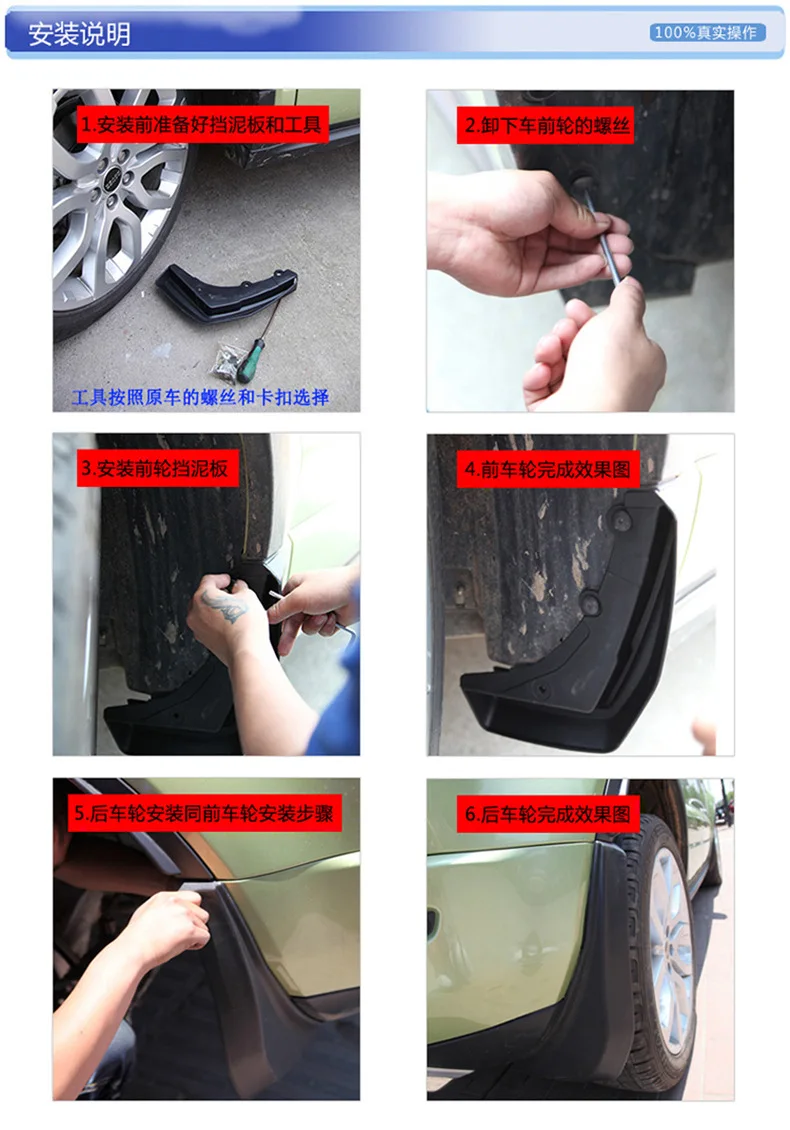 安装说明

100%真实操作

1.安装前准备好挡泥板和工具

工具按照原车的螺丝和卡扣选择

2.卸下车前轮的螺丝

3.安装前轮挡泥板

4.前车轮完成效果图

5.后车轮安装同前车轮安装步骤

6.后车轮完成效果图