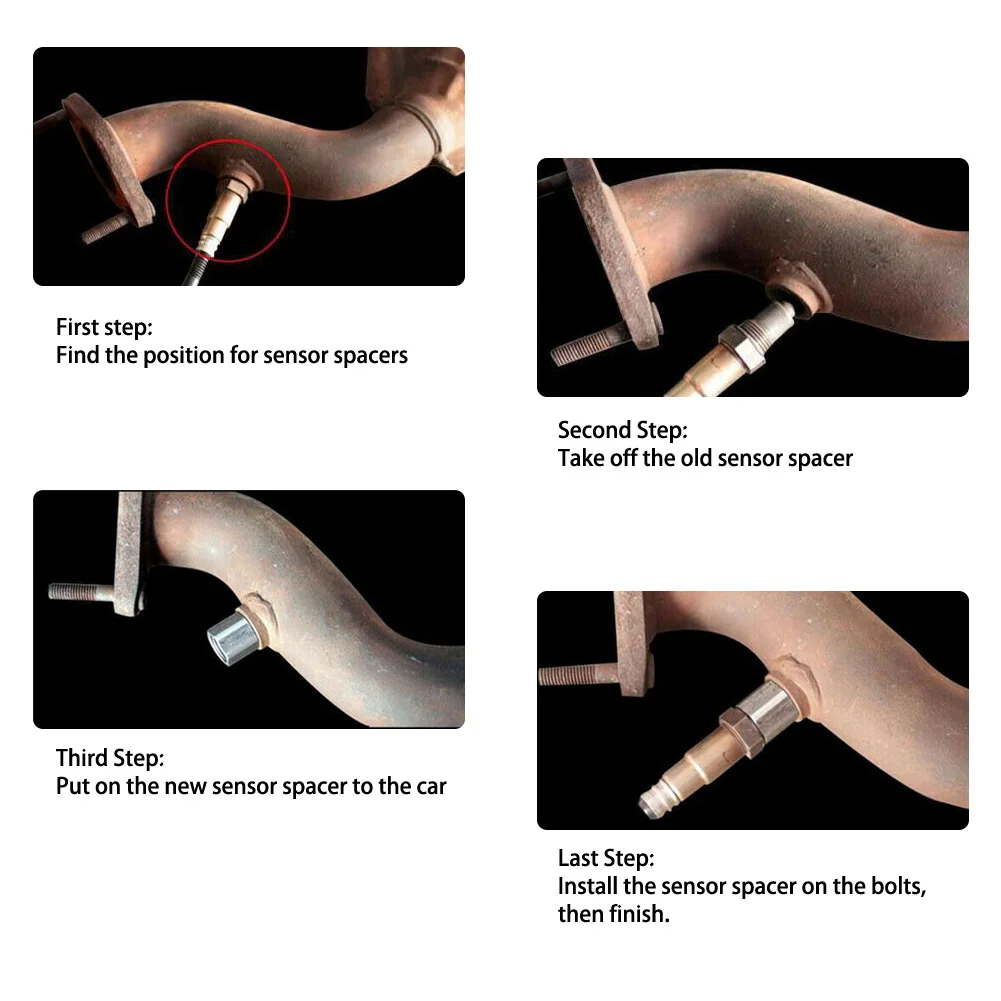 First step:
Find the position for sensor spacers

Second Step:
Take off the old sensor spacer

Third Step:
Put on the new sensor spacer to the car

Last Step:
Install the sensor spacer on the bolts, then finish.