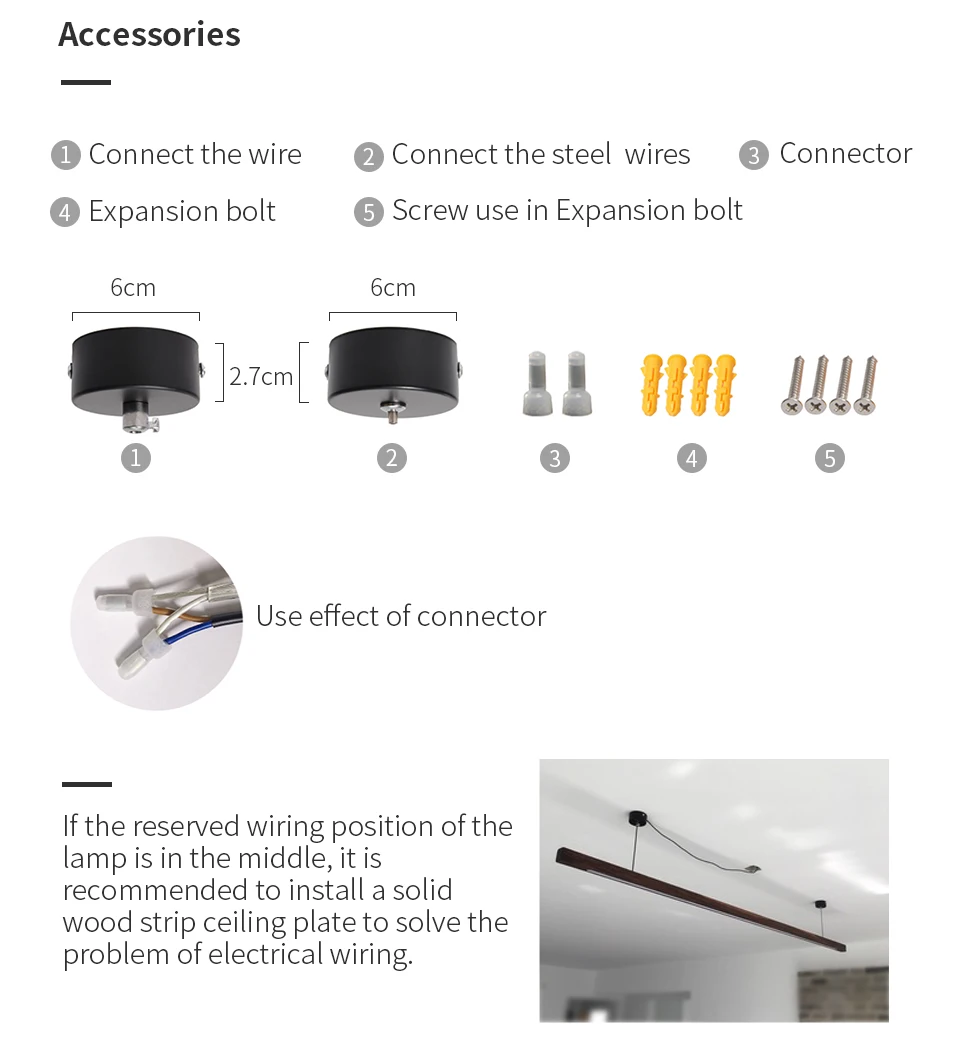 Accessories

1 Connect the wire
2 Connect the steel wires
3 Connector
4 Expansion bolt
5 Screw use in Expansion bolt

6cm
6cm
2.7cm

1
2
3
4
5

Use effect of connector

If the reserved wiring position of the lamp is in the middle, it is recommended to install a solid wood strip ceiling plate to solve the problem of electrical wiring.