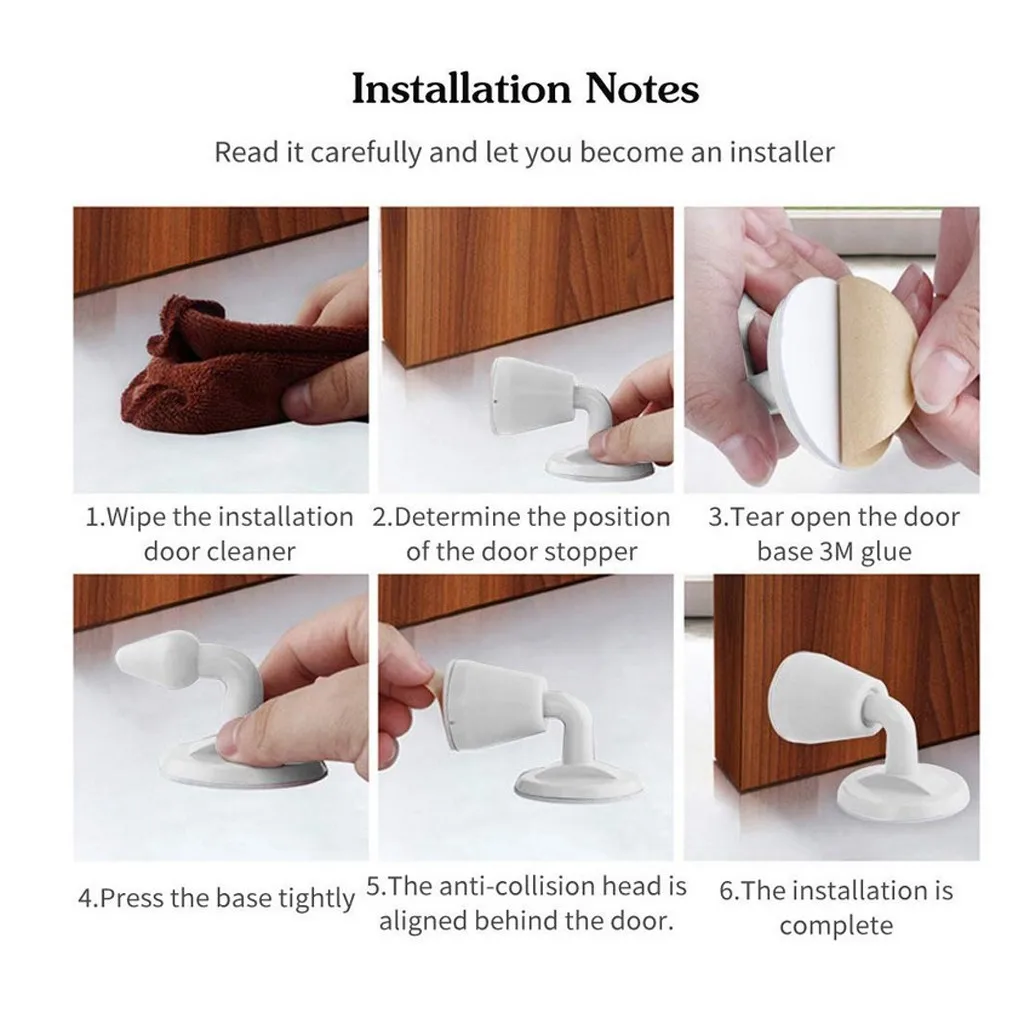 Installation Notes

Read it carefully and let you become an installer

1.Wipe the installation door cleaner

2.Determine the position of the door stopper

3.Tear open the door base 3M glue

4.Press the base tightly

5.The anti-collision head is aligned behind the door.

6.The installation is complete