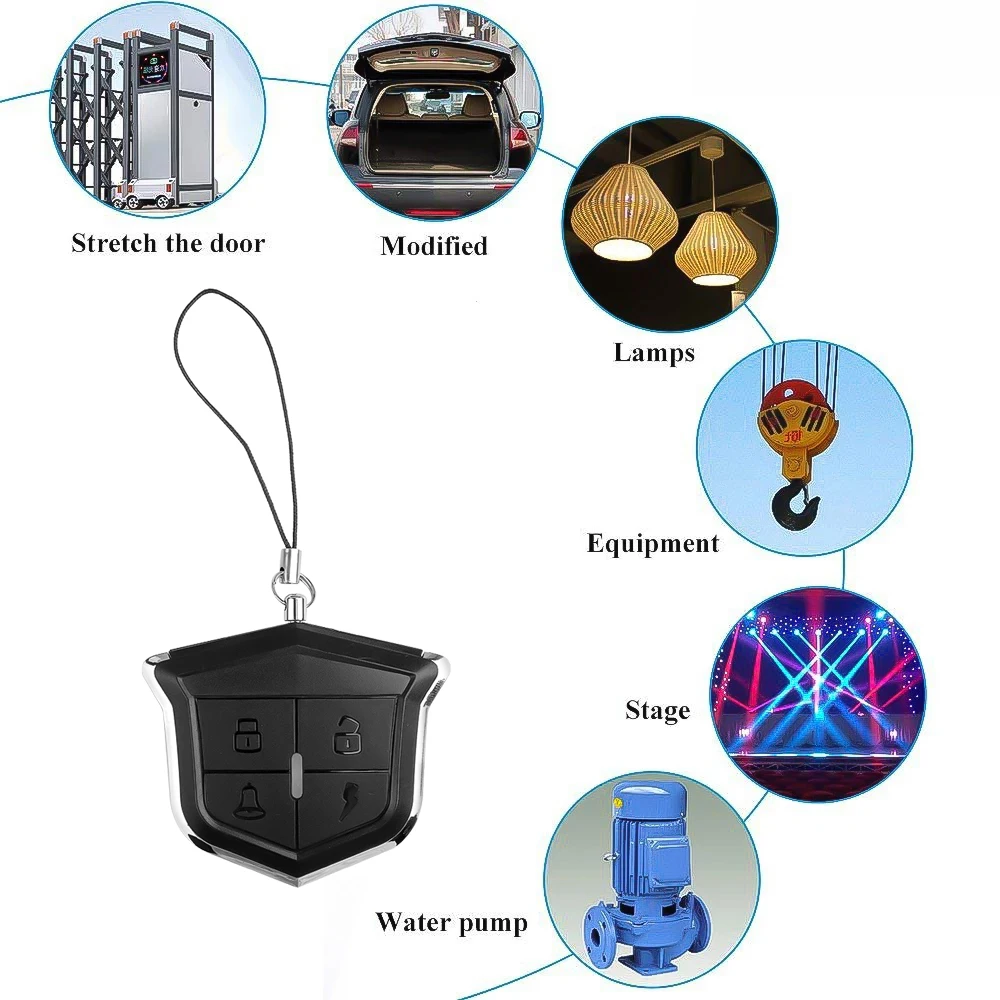 Stretch the door

Modified

Lamps

Equipment

Stage

Water pump