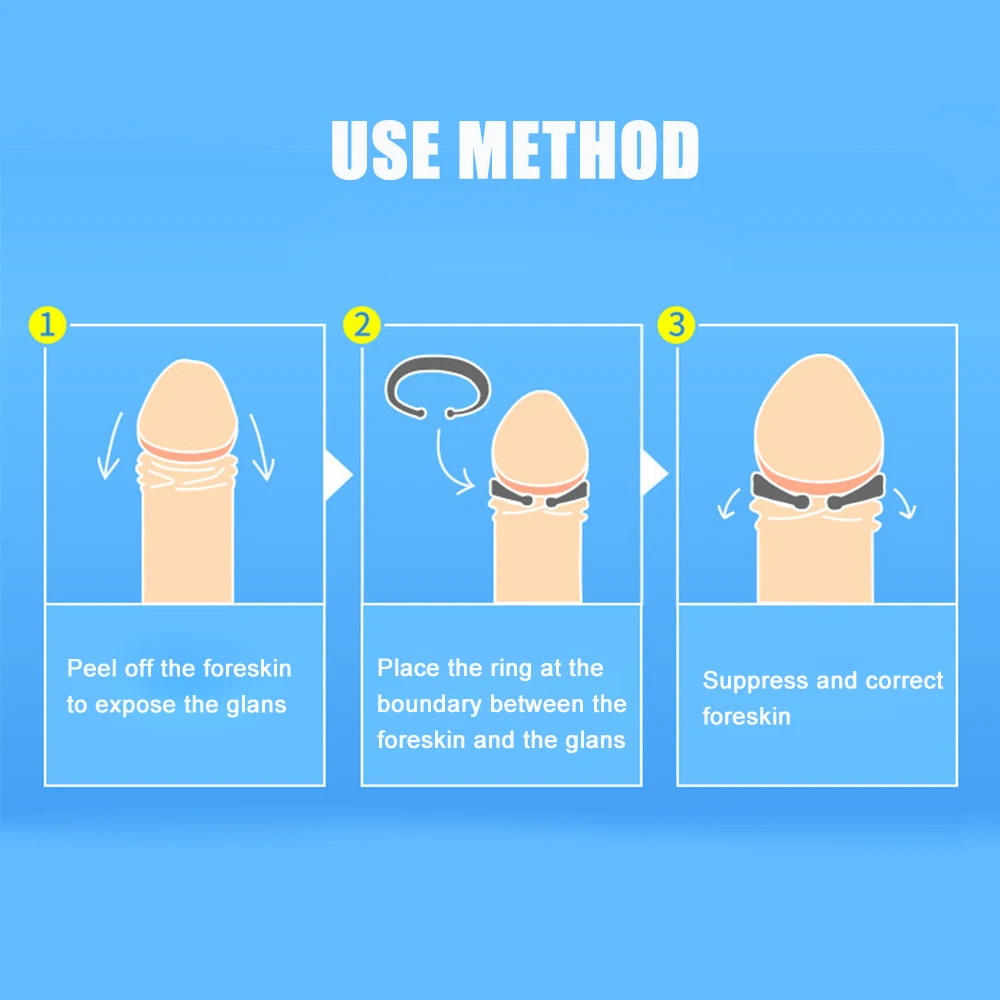 USE METHOD

1

Peel off the foreskin to expose the glans

2

Place the ring at the boundary between the foreskin and the glans

3

Suppress and correct foreskin