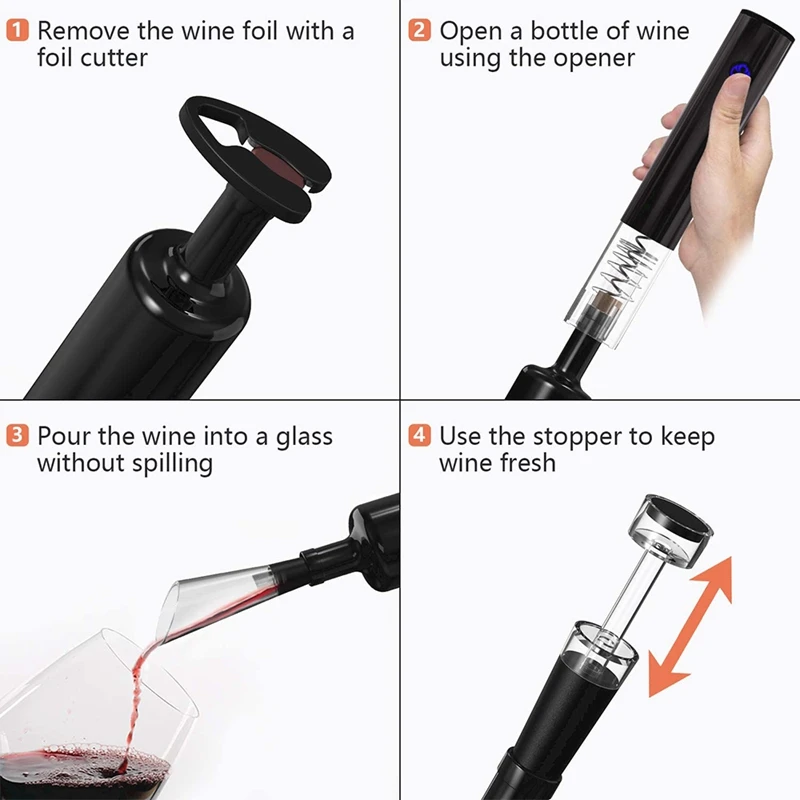 1 Remove the wine foil with a foil cutter

2 Open a bottle of wine using the opener

3 Pour the wine into a glass without spilling

4 Use the stopper to keep wine fresh