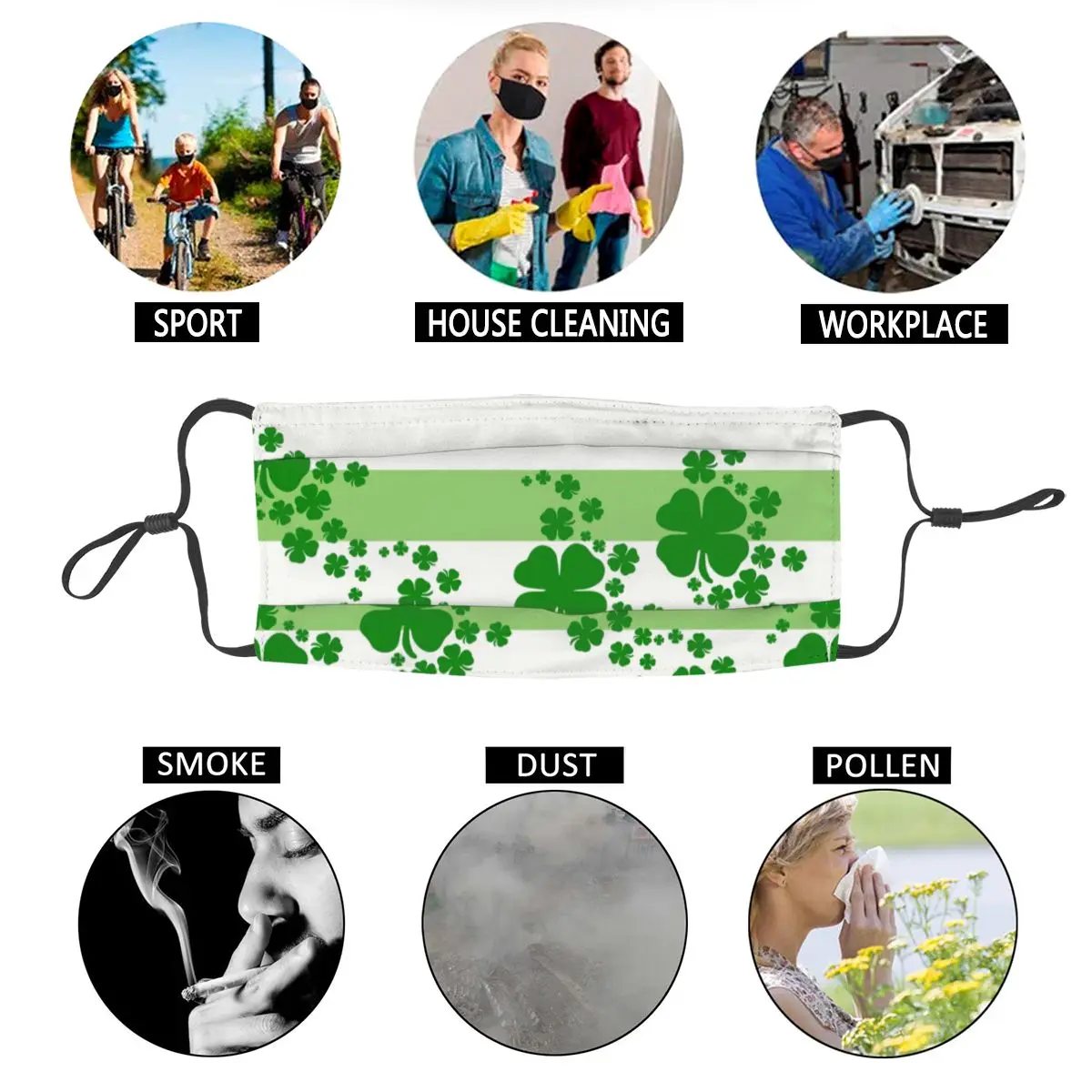 SPORT

HOUSE CLEANING

WORKPLACE

SMOKE

DUST

POLLEN