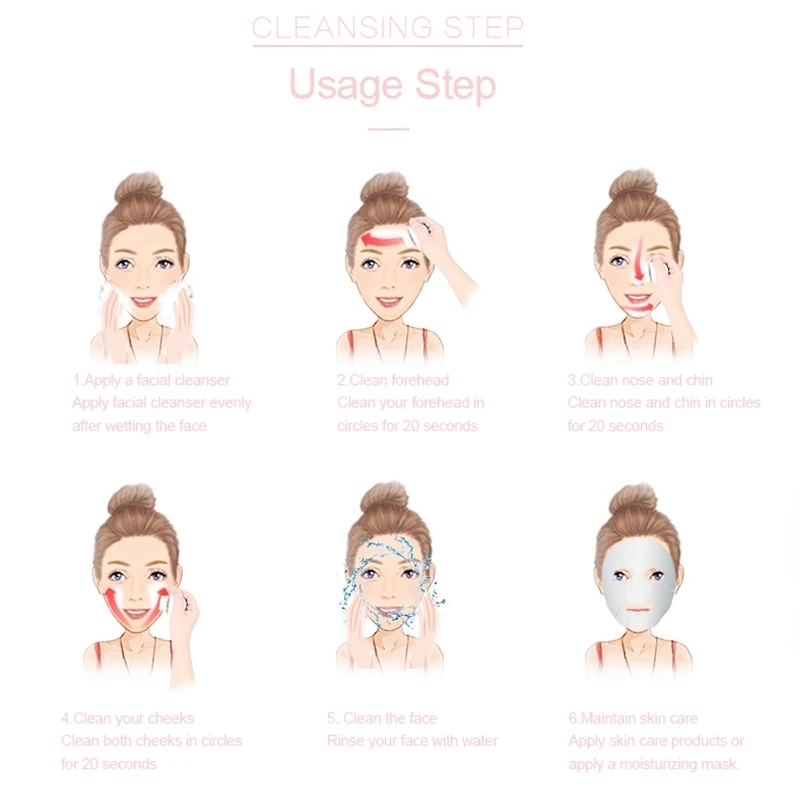 CLEANSING STEP

Usage Step

1.Apply a facial cleanser
Apply facial cleanser evenly after wetting the face

2.Clean forehead
Clean your forehead in circles for 20 seconds

3.Clean nose and chin
Clean nose and chin in circles for 20 seconds

4.Clean your cheeks
Clean both cheeks in circles for 20 seconds

5. Clean the face
Rinse your face with water

6.Maintain skin care
Apply skin care products or apply a moisturizing mask.