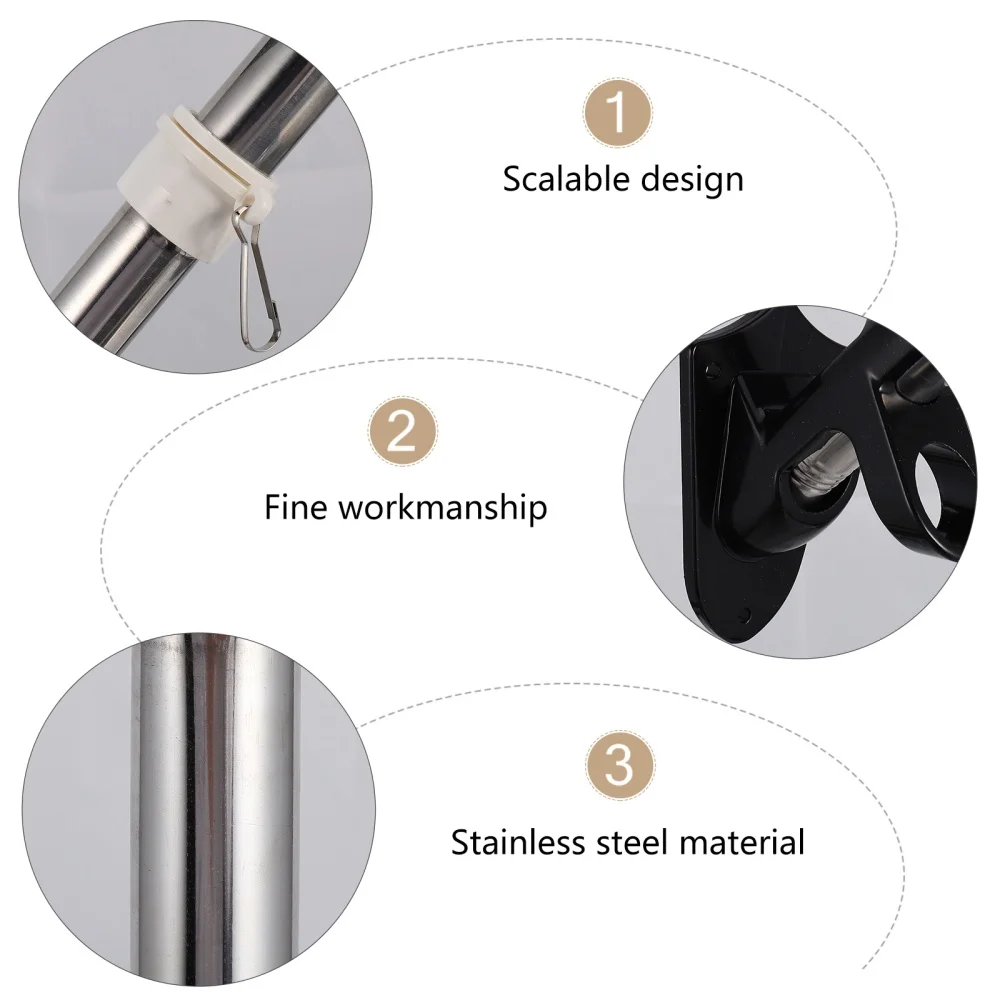 1

Scalable design

2

Fine workmanship

3

Stainless steel material