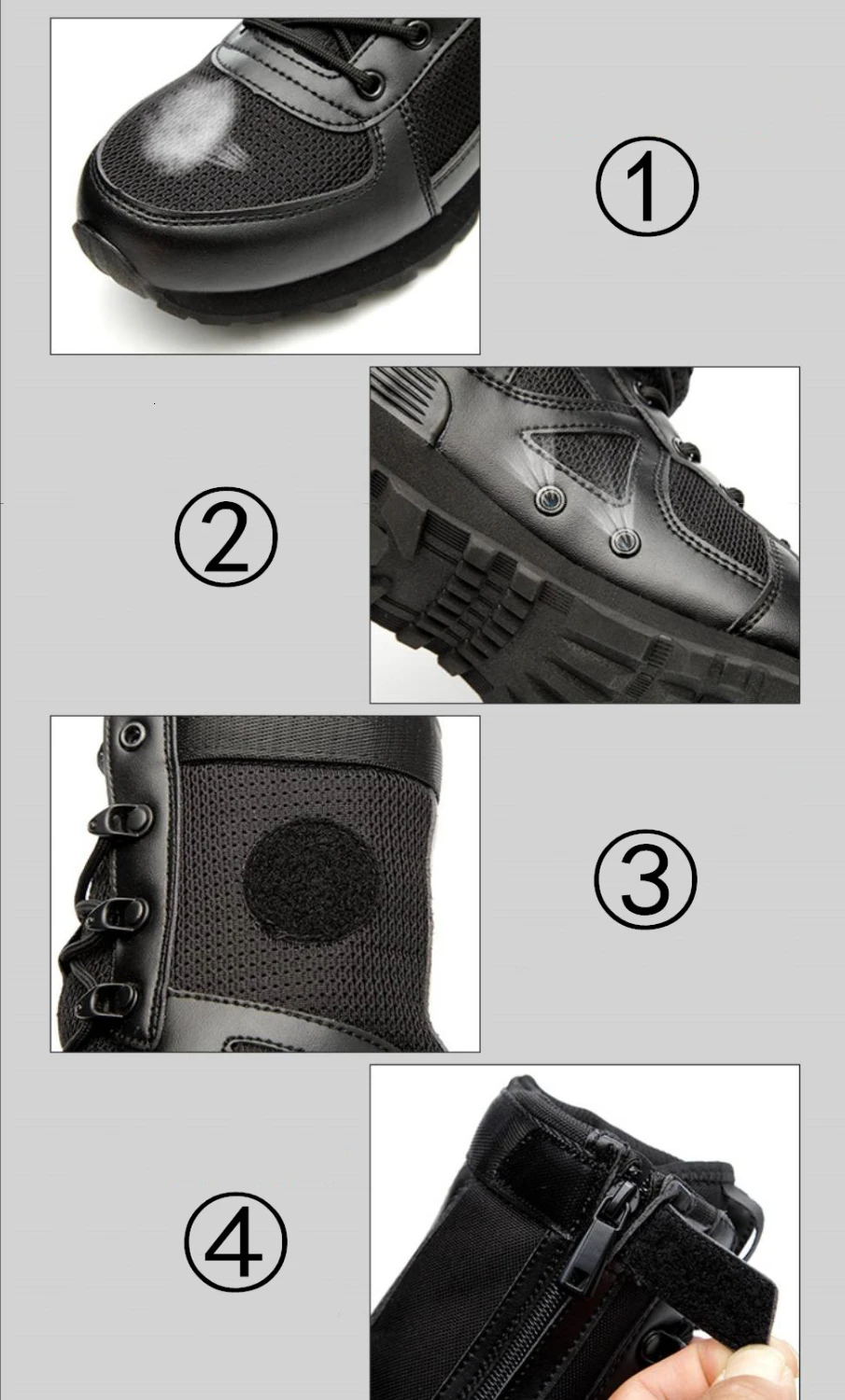 ①

②

③

④