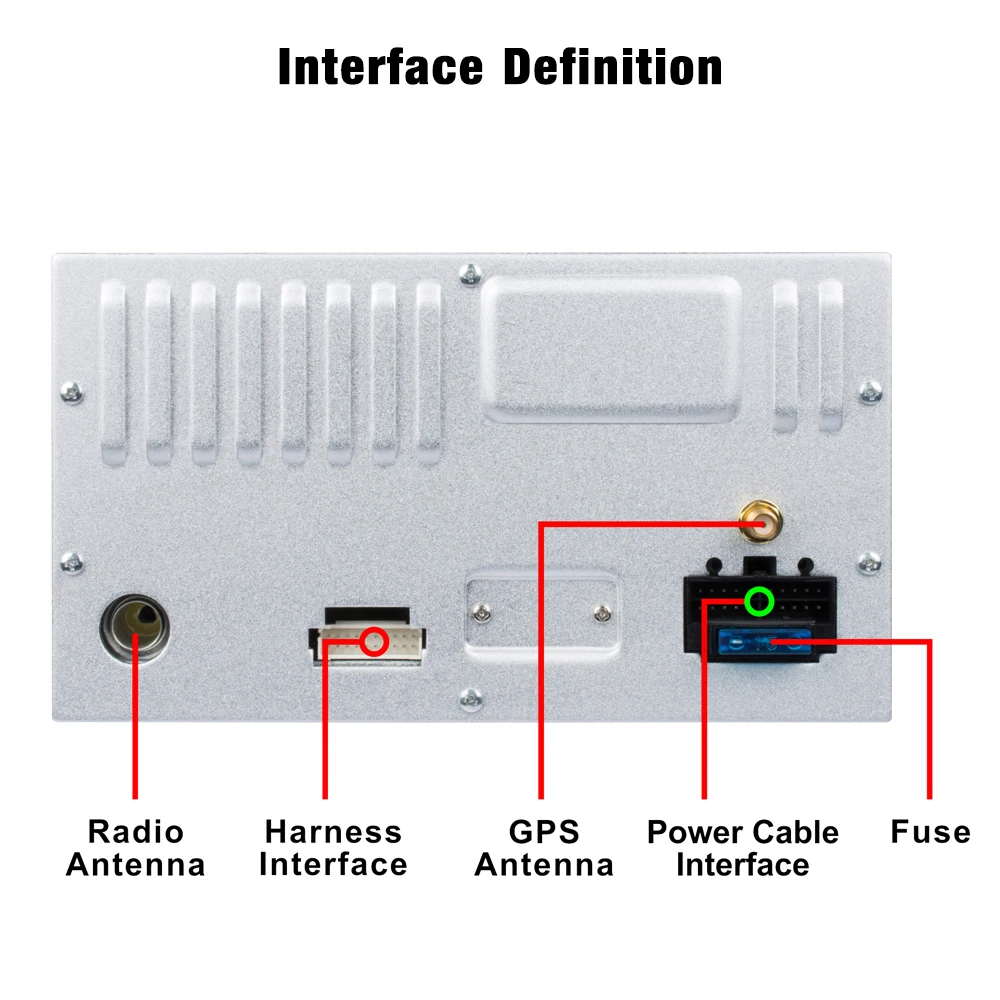 Interface Definition

Radio Antenna

Harness Interface

GPS Antenna

Power Cable Interface

Fuse